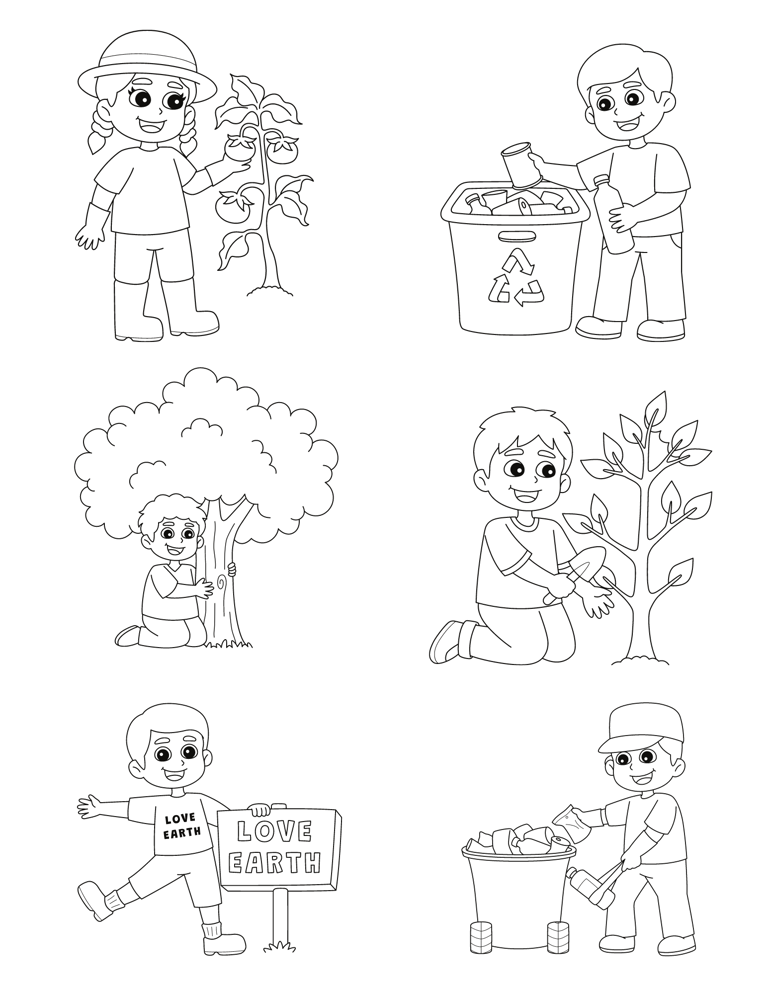 LOVE EARTH

LOVE EARTH