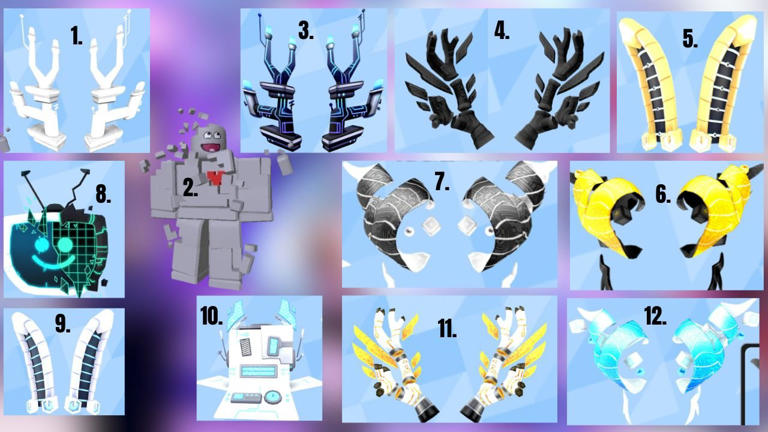 1.

3.

4.

5.

8.

2.

7.

6.

9.

10.

11.

12.