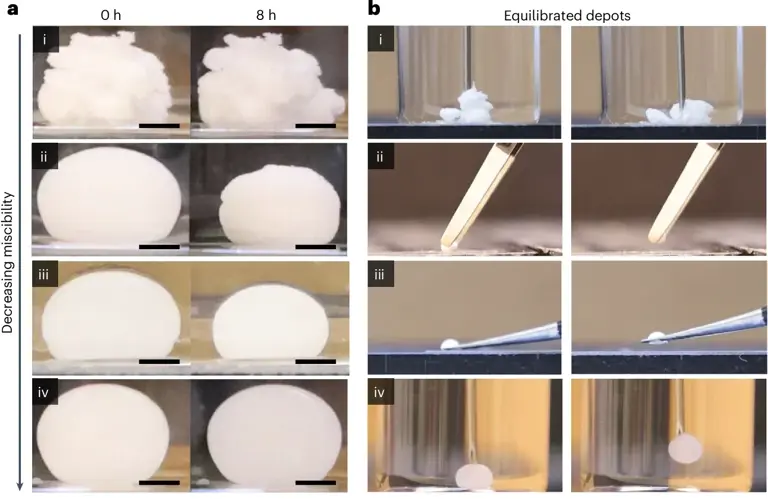 a

0 h

8 h

Decreasing miscibility

i

ii

iii

iv

b

Equilibrated depots

i

ii

iii

iv