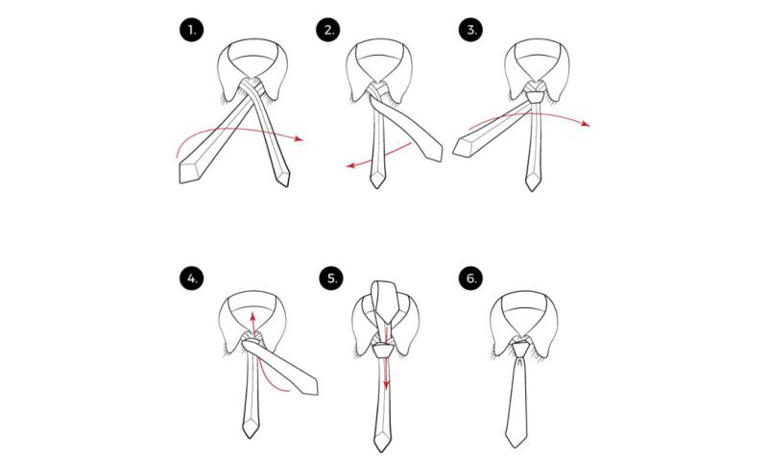 1.

2.

3.

4.

5.

6.