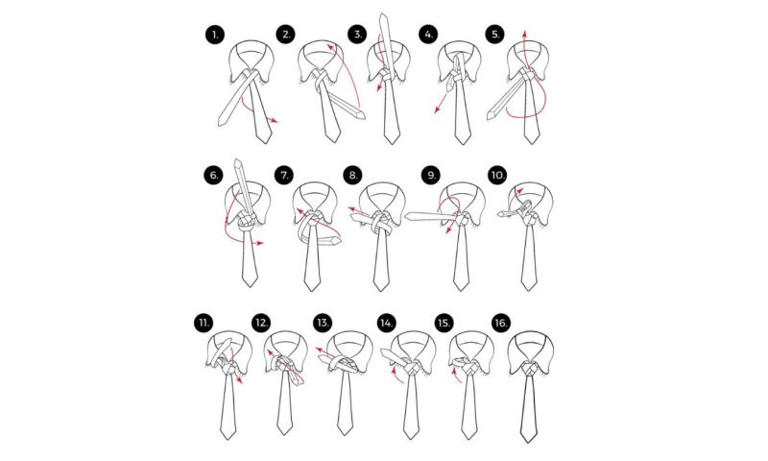 1.
2.
3.
4.
5.
6.
7.
8.
9.
10.
11.
12.
13.
14.
15.
16.