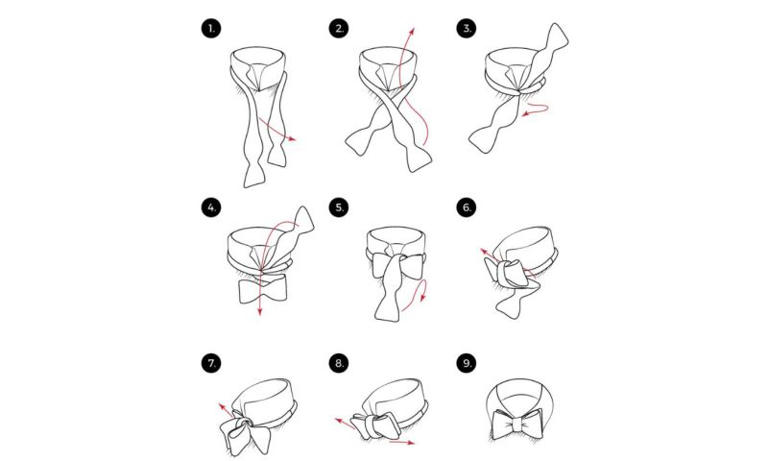 1.
2.
3.
4.
5.
6.
7.
8.
9.