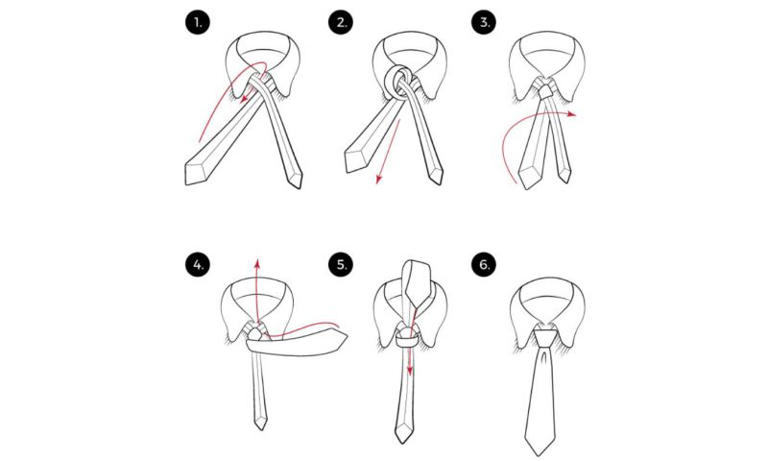 1.

2.

3.

4.

5.

6.