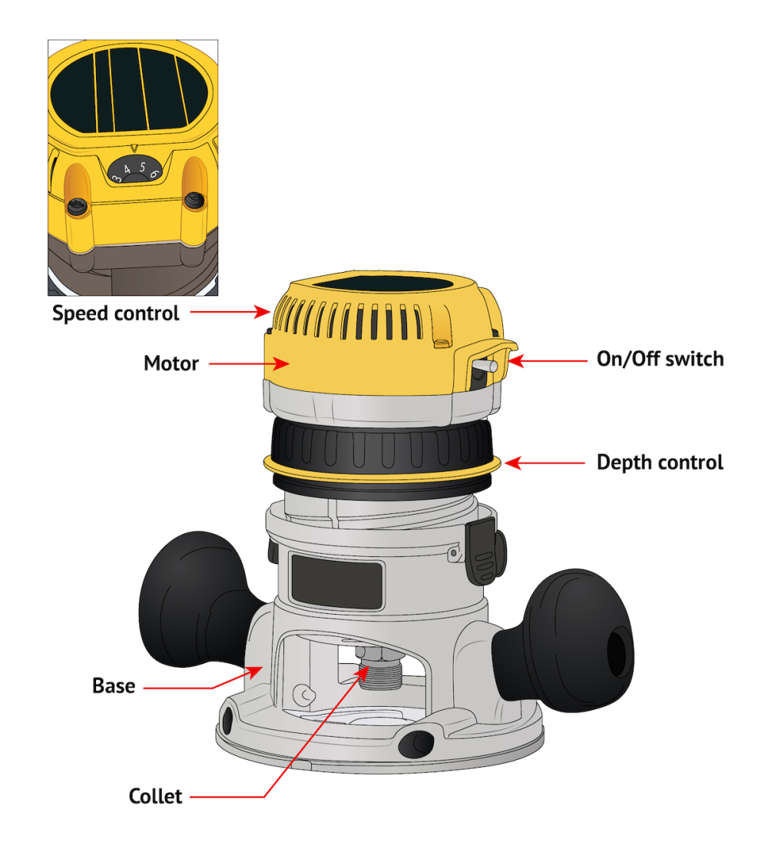 3 4 5 6

Speed control
Motor
On/Off switch
Depth control
Base
Collet