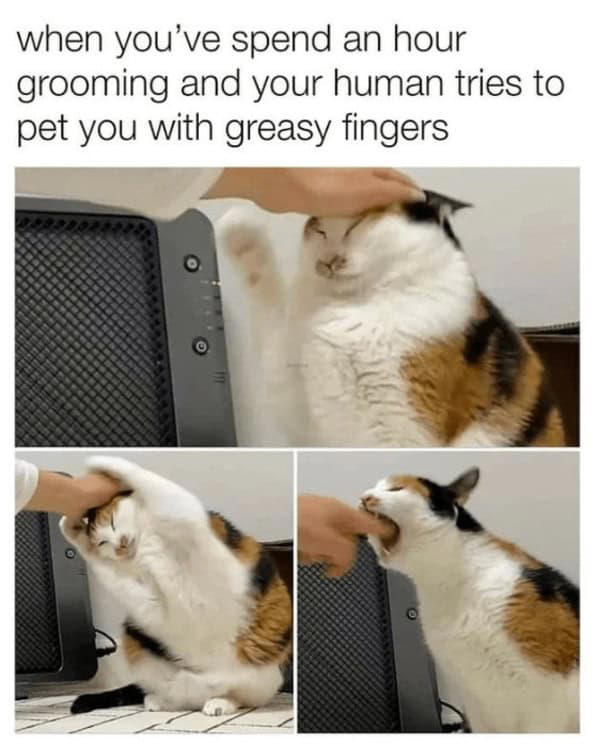 when you've spend an hour grooming and your human tries to pet you with greasy fingers