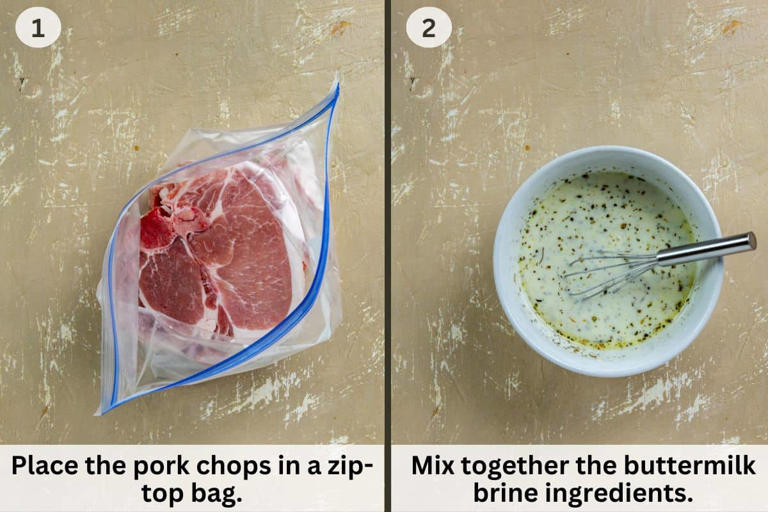 1

Place the pork chops in a zip-top bag.

2

Mix together the buttermilk brine ingredients.