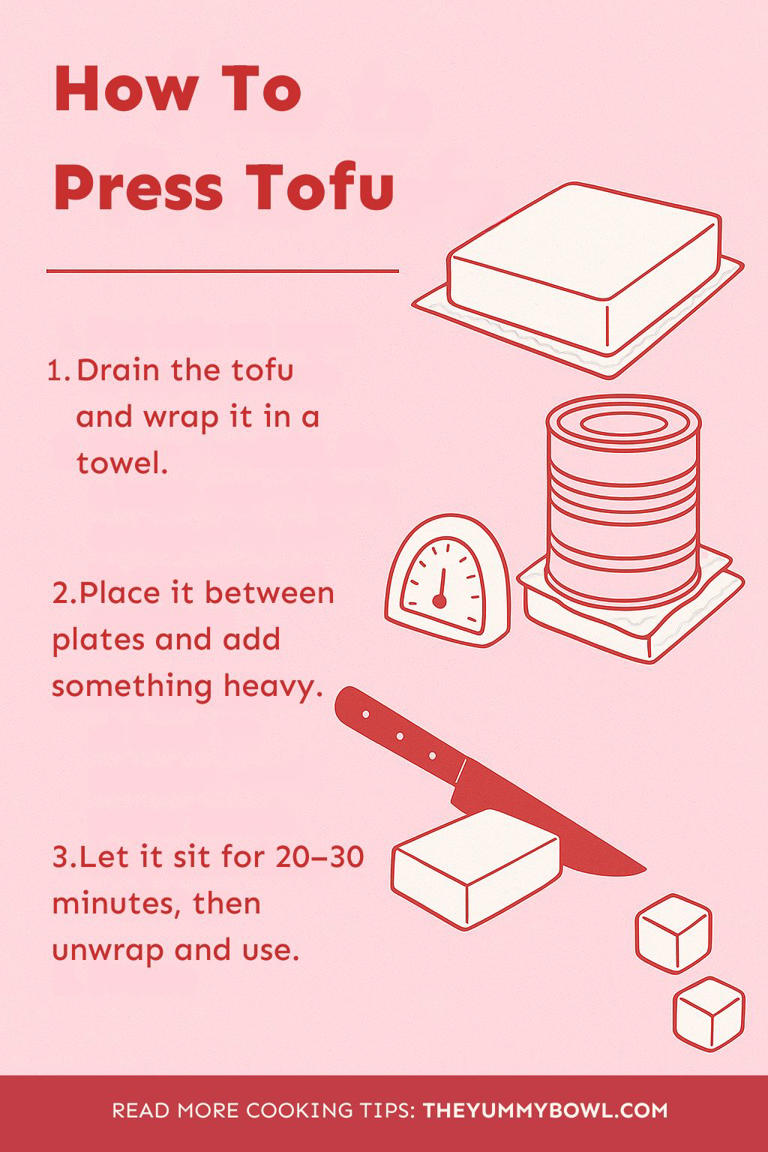 How To Press Tofu

1. Drain the tofu and wrap it in a towel.

2.Place it between plates and add something heavy.

3.Let it sit for 20–30 minutes, then unwrap and use.

READ MORE COOKING TIPS: THEYUMMYBOWL.COM