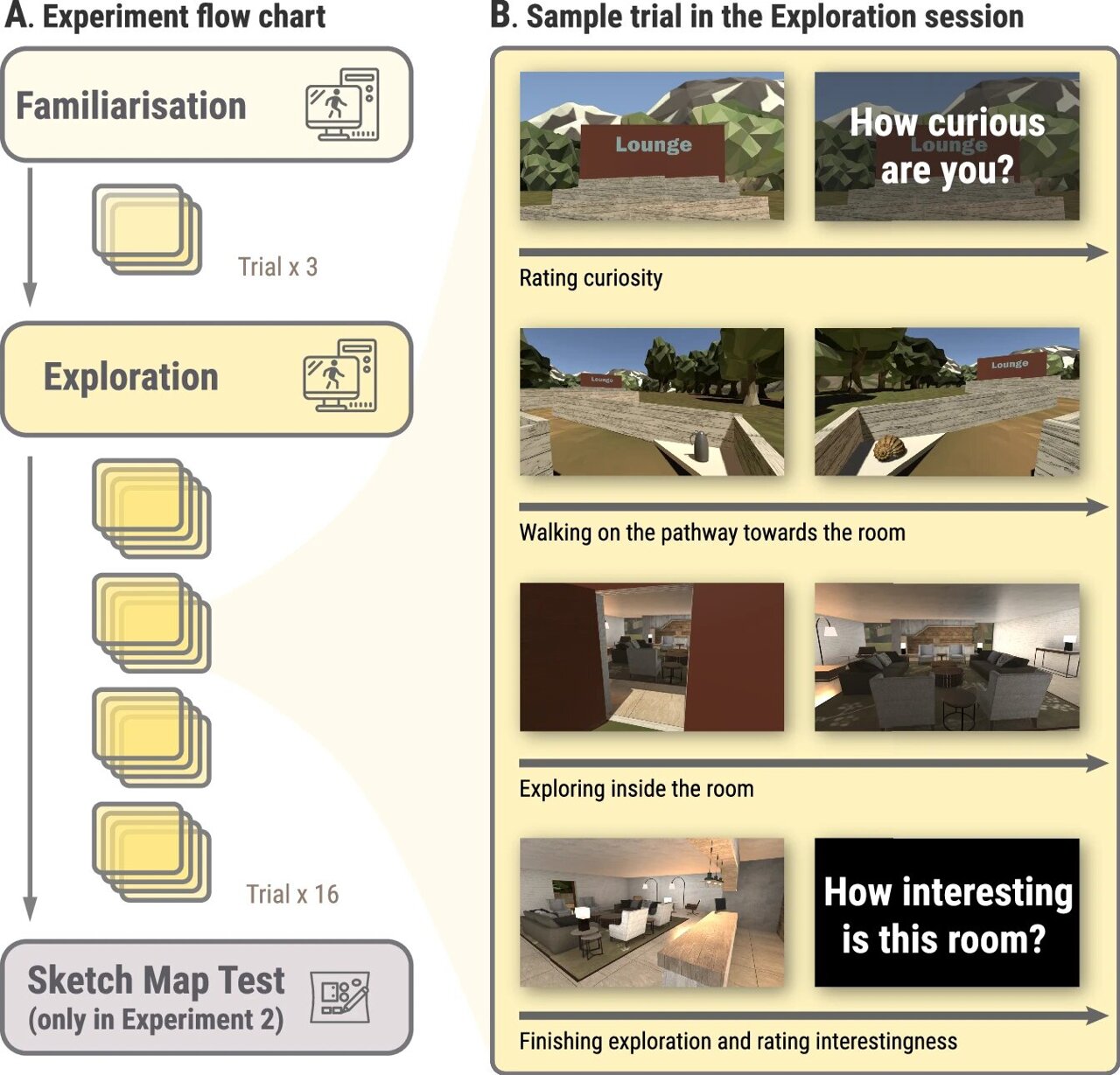 A. Experiment flow chart

Familiarisation

Trial x 3

Exploration

Trial x 16

Sketch Map Test
(only in Experiment 2)

B. Sample trial in the Exploration session

Lounge

How curious are you?

Lounge

Rating curiosity

Lounge

Lounge

Walking on the pathway towards the room

Exploring inside the room

How interesting is this room?

Finishing exploration and rating interestingness