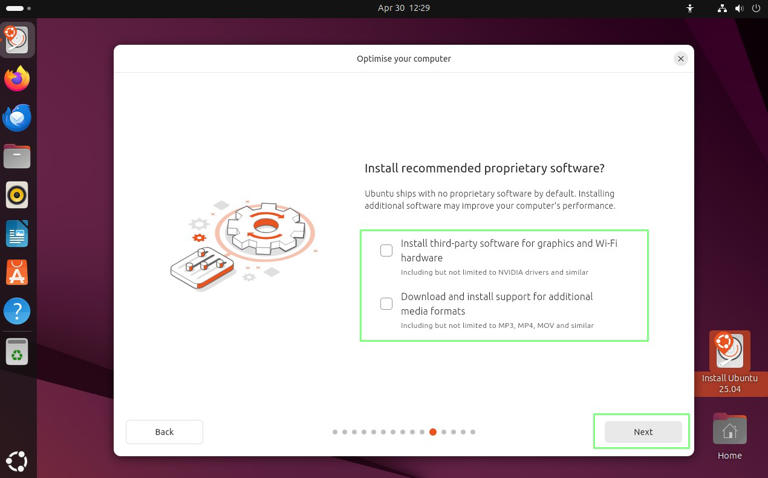 Apr 30 12:29

Optimise your computer

Install recommended proprietary software?

Ubuntu ships with no proprietary software by default. Installing additional software may improve your computer's performance.

Install third-party software for graphics and Wi-Fi hardware
Including but not limited to NVIDIA drivers and similar

Download and install support for additional media formats
Including but not limited to MP3, MP4, MOV and similar

Back

Next

Install Ubuntu 25.04

Home