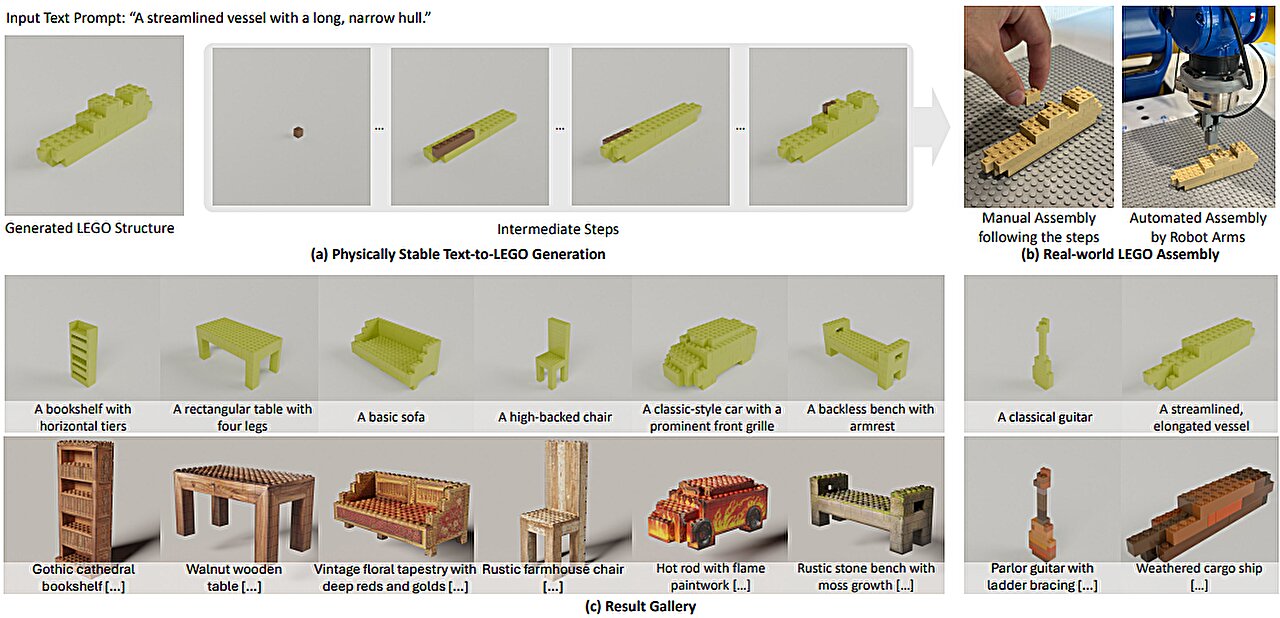 Input Text Prompt: "A streamlined vessel with a long, narrow hull."

Generated LEGO Structure

...

...

...

Intermediate Steps

(a) Physically Stable Text-to-LEGO Generation

Manual Assembly following the steps

Automated Assembly by Robot Arms

(b) Real-world LEGO Assembly

A bookshelf with horizontal tiers

A rectangular table with four legs

A basic sofa

A high-backed chair

A classic-style car with a prominent front grille

A backless bench with armrest

A classical guitar

A streamlined, elongated vessel

Gothic cathedral bookshelf [...]

Walnut wooden table [...]

Vintage floral tapestry with deep reds and golds [...]

Rustic farmhouse chair [...]

Hot rod with flame paintwork [...]

Rustic stone bench with moss growth [...]

Parlor guitar with ladder bracing [...]

Weathered cargo ship [...]

(c) Result Gallery