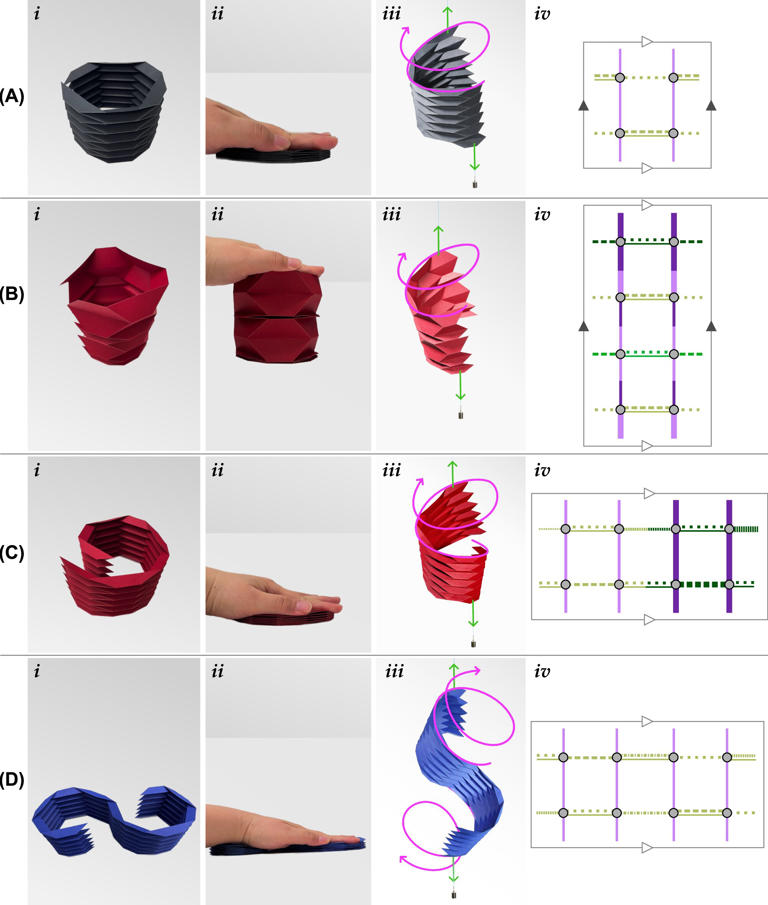 (A)
i
ii
iii
iv

(B)
i
ii
iii
iv

(C)
i
ii
iii
iv

(D)
i
ii
iii
iv