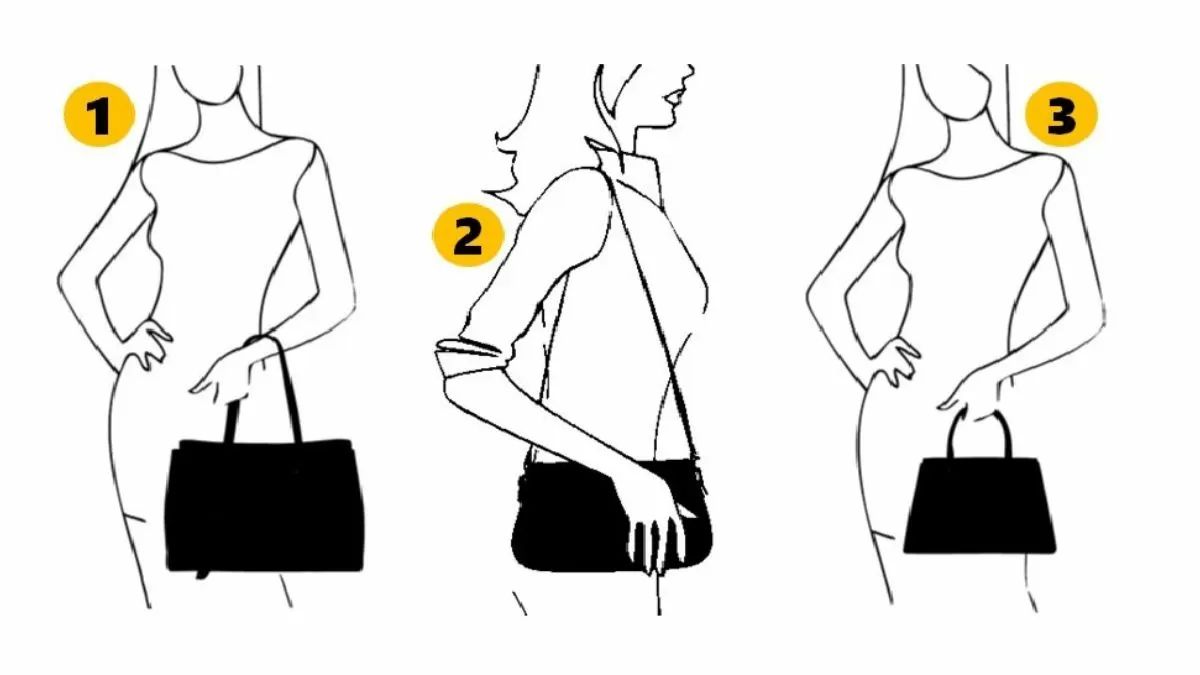 1

2

3