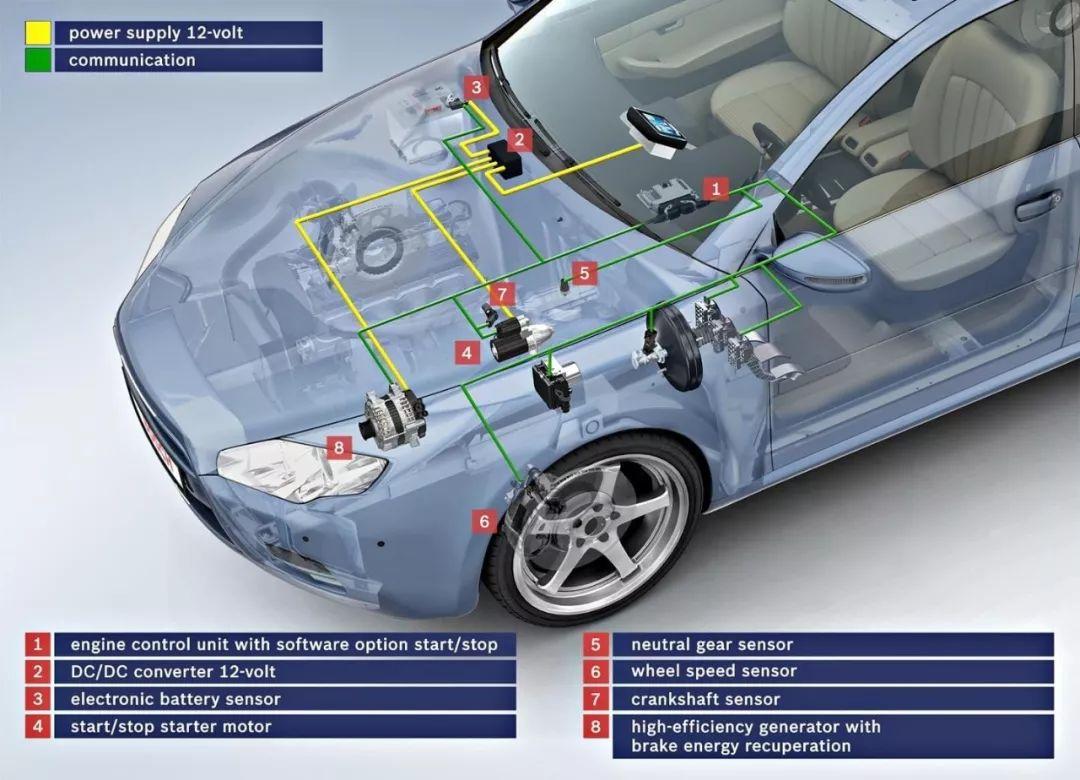 power supply 12-volt
communication

3
2
1
5
7
4
8
6

1 engine control unit with software option start/stop
2 DC/DC converter 12-volt
3 electronic battery sensor
4 start/stop starter motor

5 neutral gear sensor
6 wheel speed sensor
7 crankshaft sensor
8 high-efficiency generator with brake energy recuperation