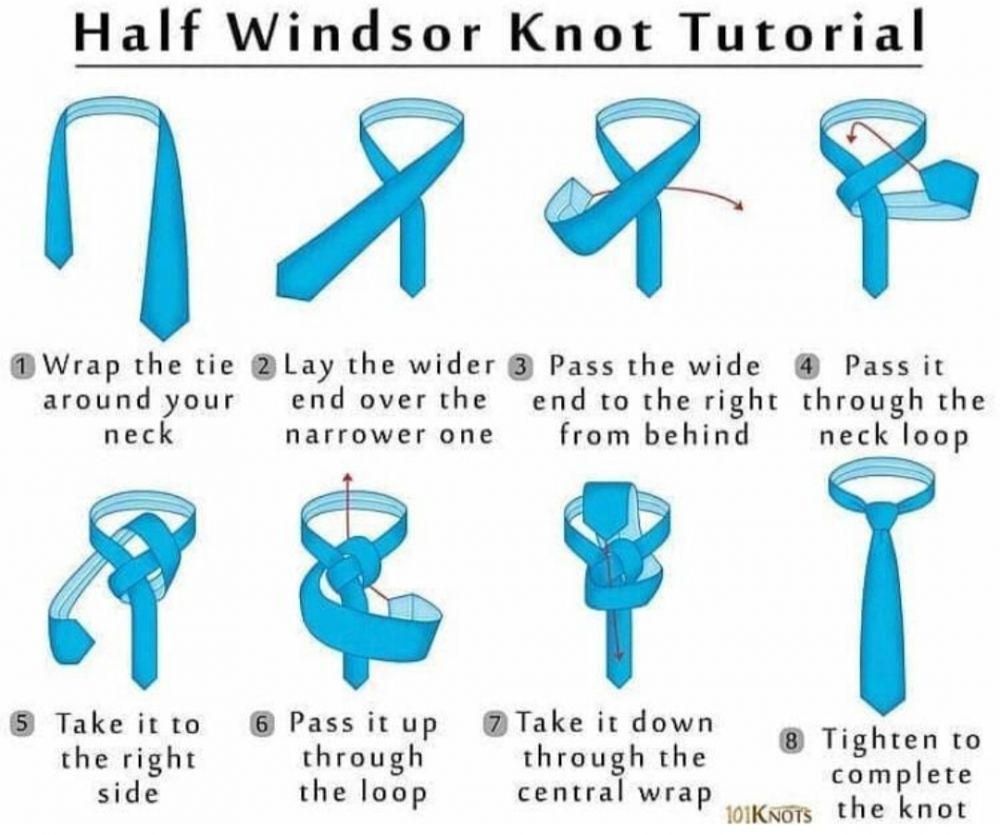 Half Windsor Knot Tutorial

1 Wrap the tie around your neck

2 Lay the wider end over the narrower one

3 Pass the wide end to the right from behind

4 Pass it through the neck loop

5 Take it to the right side

6 Pass it up through the loop

7 Take it down through the central wrap

8 Tighten to complete the knot

101KNOTS