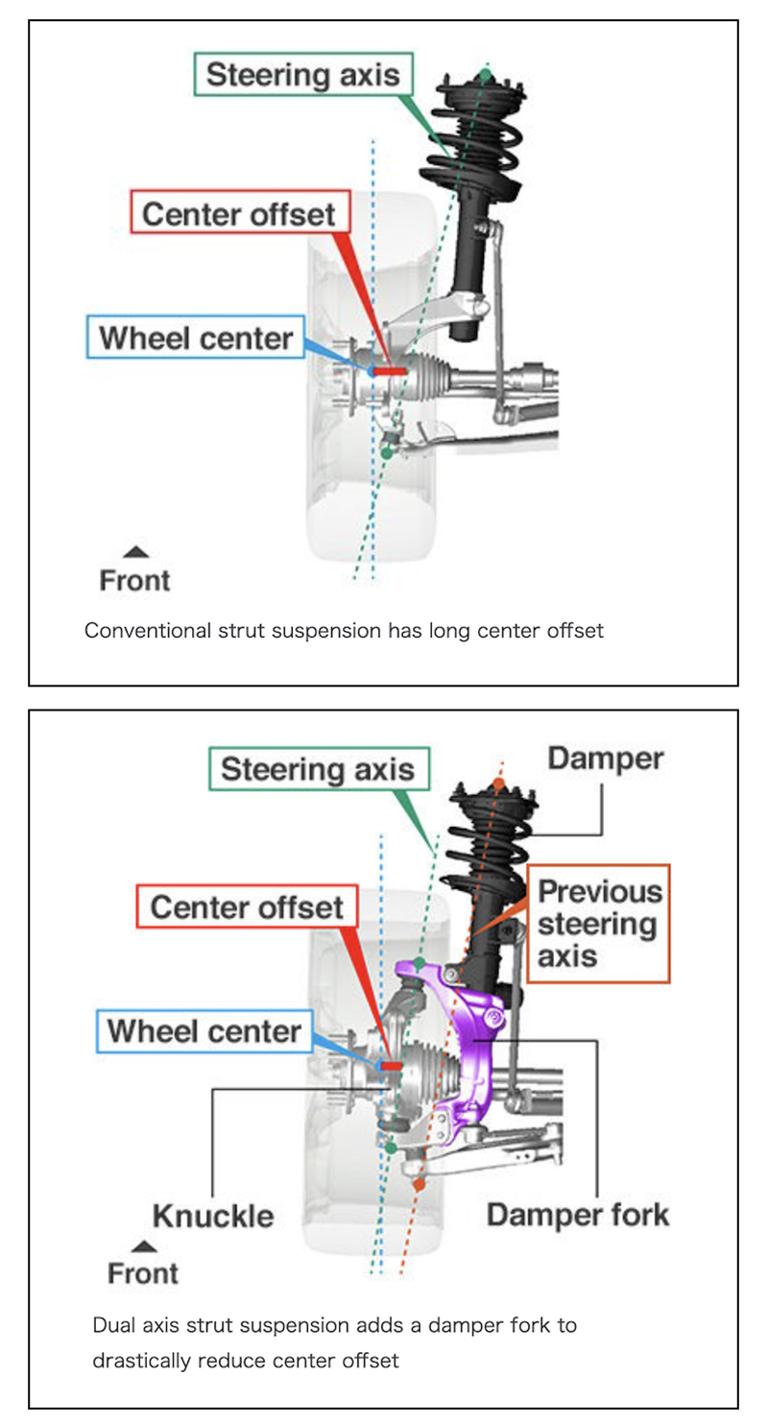 Steering axis

Center offset

Wheel center

Front

Conventional strut suspension has long center offset

Steering axis

Damper

Center offset

Previous steering axis

Wheel center

Knuckle

Damper fork

Front

Dual axis strut suspension adds a damper fork to drastically reduce center offset