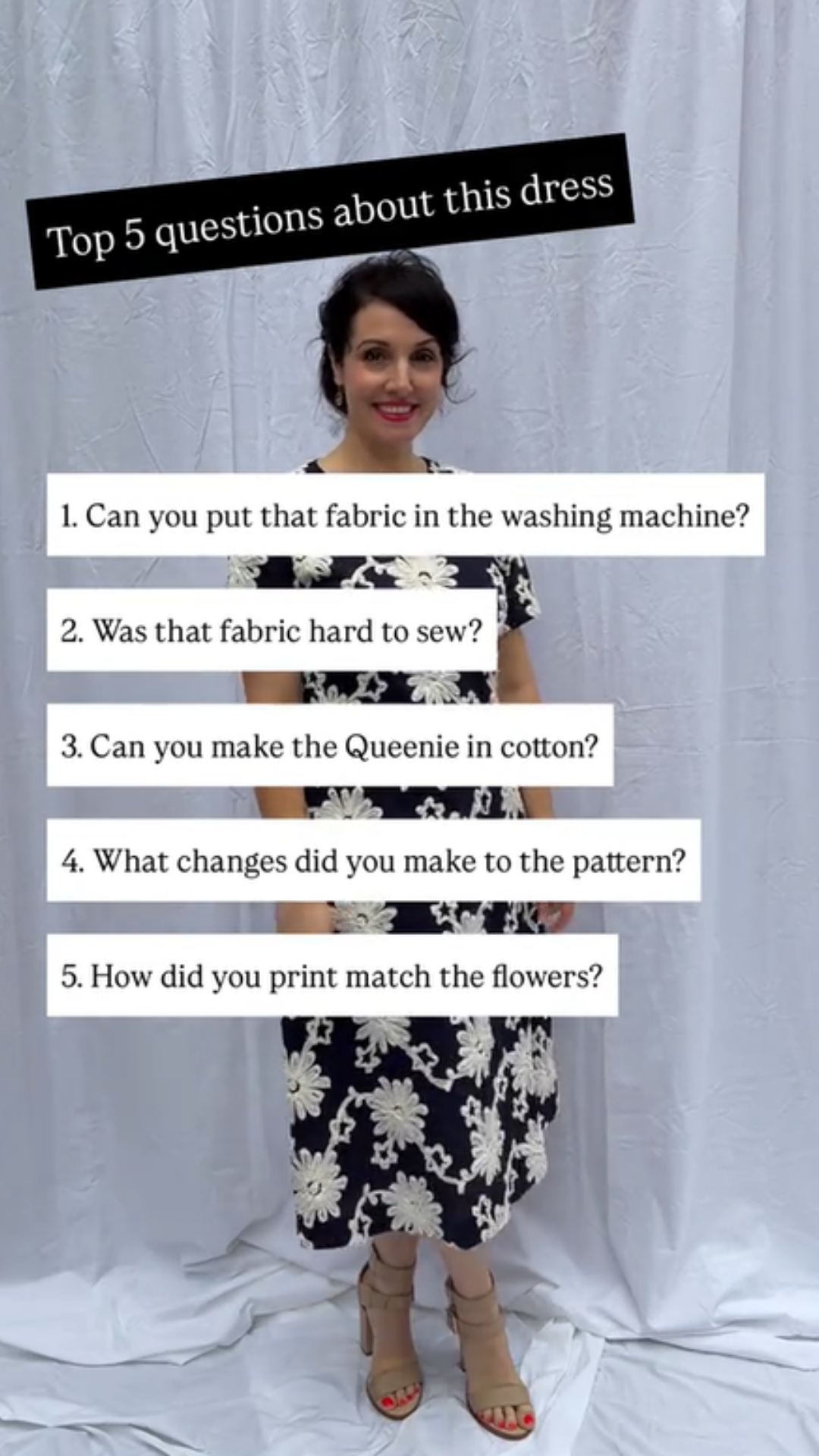 Top 5 questions about this dress

1. Can you put that fabric in the washing machine?

2. Was that fabric hard to sew?

3. Can you make the Queenie in cotton?

4. What changes did you make to the pattern?

5. How did you print match the flowers?