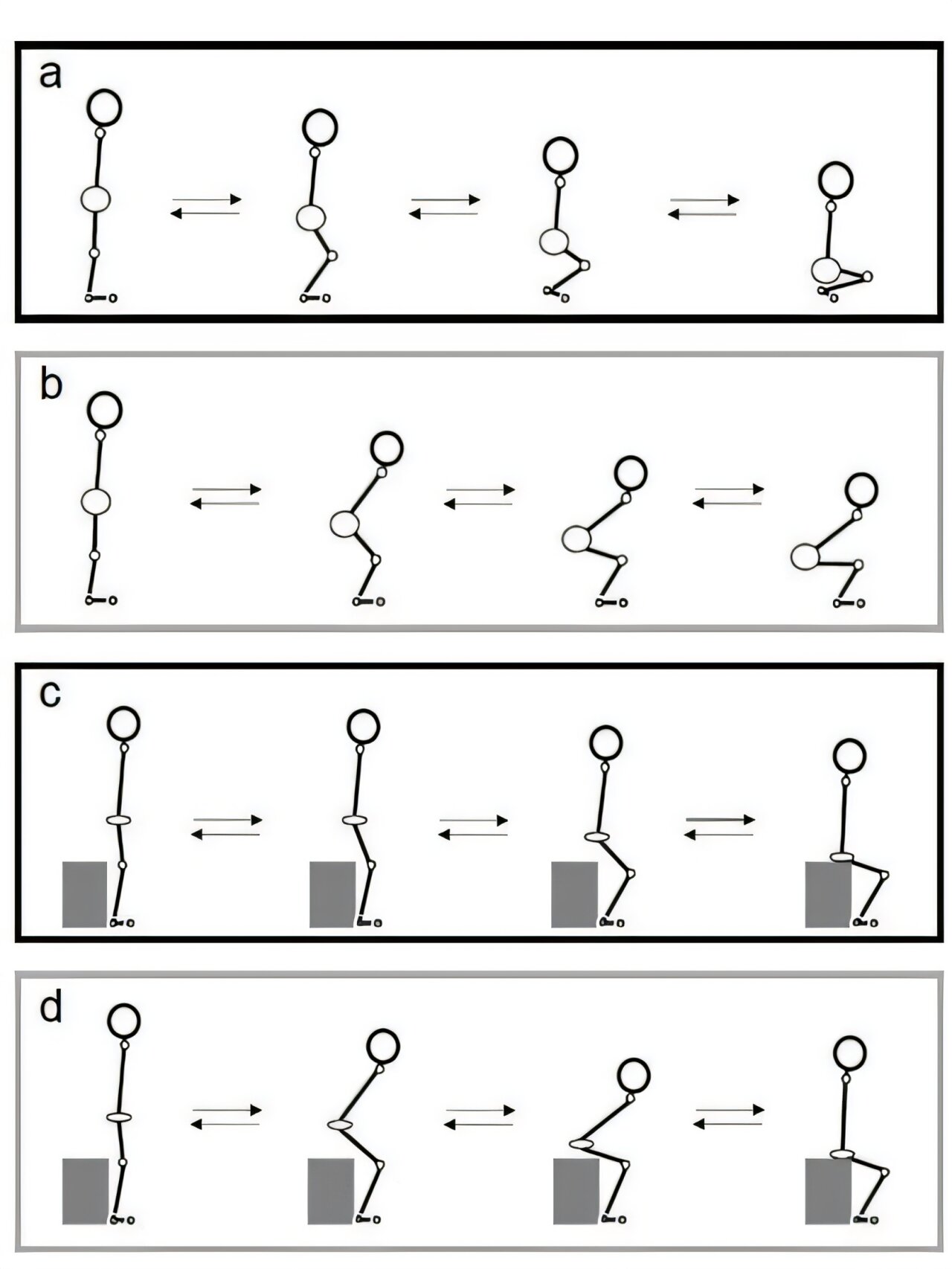 a

b

c

d