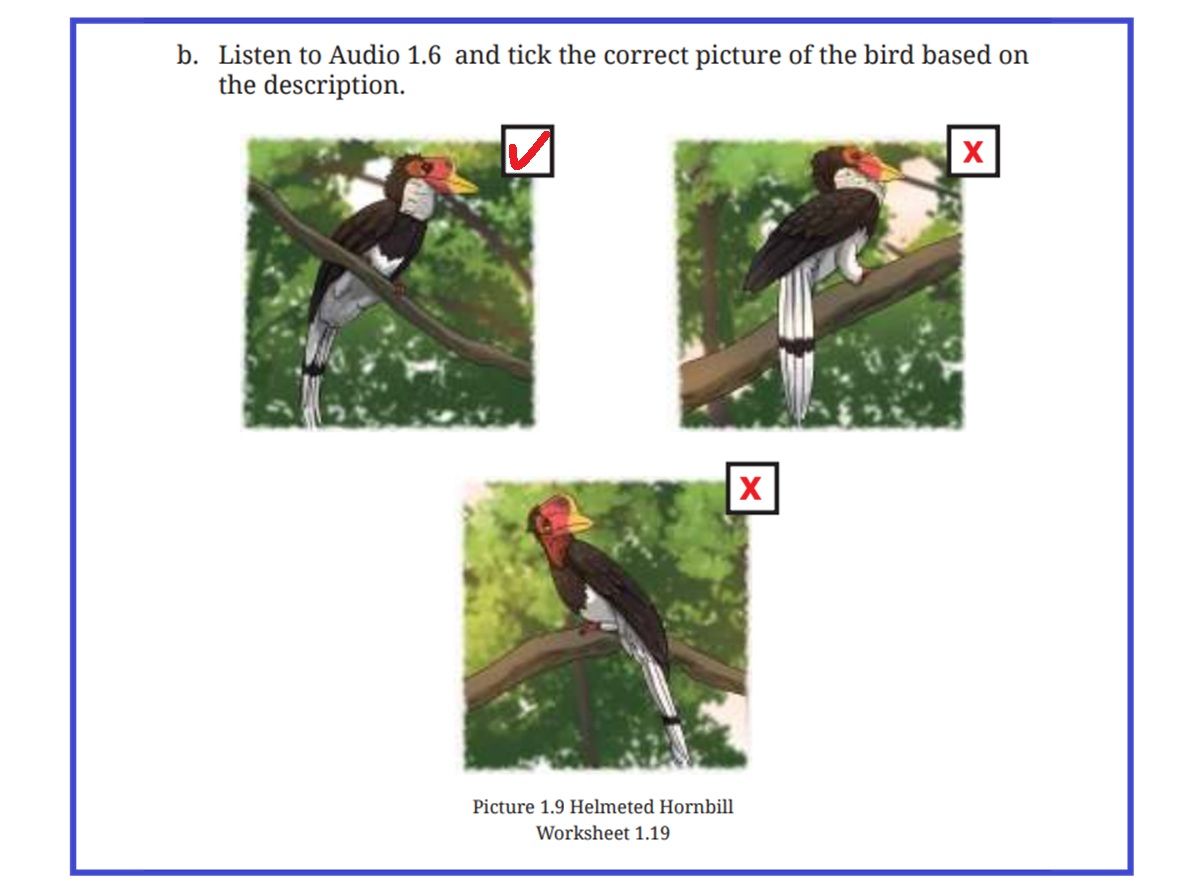 b. Listen to Audio 1.6 and tick the correct picture of the bird based on the description.

✓

x

x

Picture 1.9 Helmeted Hornbill
Worksheet 1.19