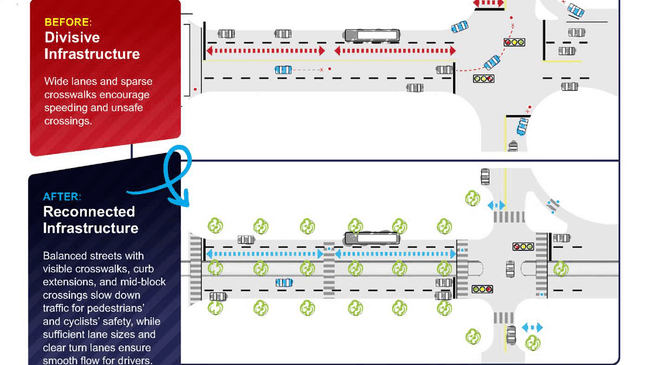 BEFORE:
Divisive Infrastructure

Wide lanes and sparse crosswalks encourage speeding and unsafe crossings.

AFTER:
Reconnected Infrastructure

Balanced streets with visible crosswalks, curb extensions, and mid-block crossings slow down traffic for pedestrians' and cyclists' safety, while sufficient lane sizes and clear turn lanes ensure smooth flow for drivers.