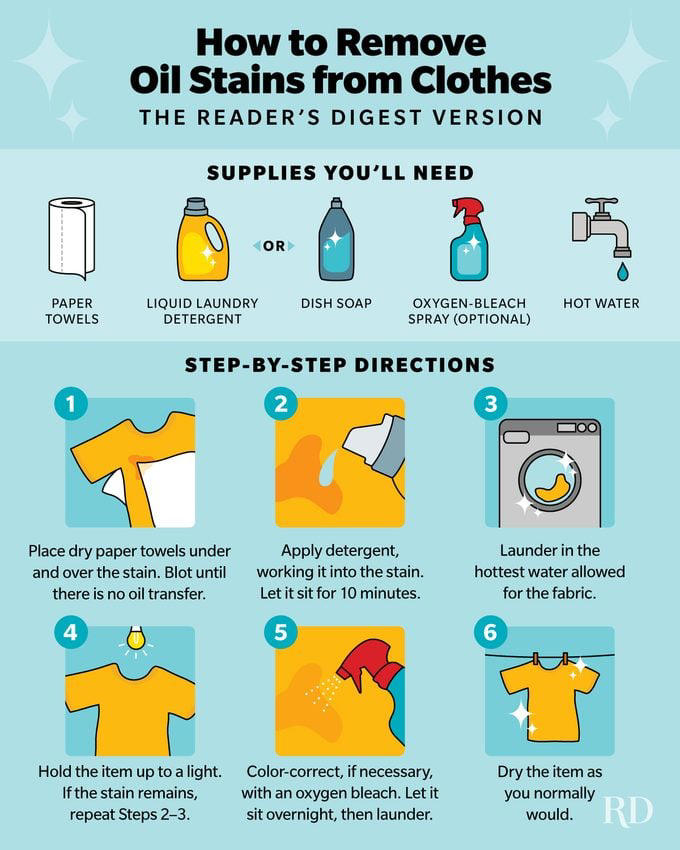 How to Remove Oil Stains from Clothes
THE READER'S DIGEST VERSION

SUPPLIES YOU'LL NEED

PAPER TOWELS

LIQUID LAUNDRY DETERGENT

OR

DISH SOAP

OXYGEN-BLEACH SPRAY (OPTIONAL)

HOT WATER

STEP-BY-STEP DIRECTIONS

1
Place dry paper towels under and over the stain. Blot until there is no oil transfer.

2
Apply detergent, working it into the stain. Let it sit for 10 minutes.

3
Launder in the hottest water allowed for the fabric.

4
Hold the item up to a light. If the stain remains, repeat Steps 2–3.

5
Color-correct, if necessary, with an oxygen bleach. Let it sit overnight, then launder.

6
Dry the item as you normally would.

RD