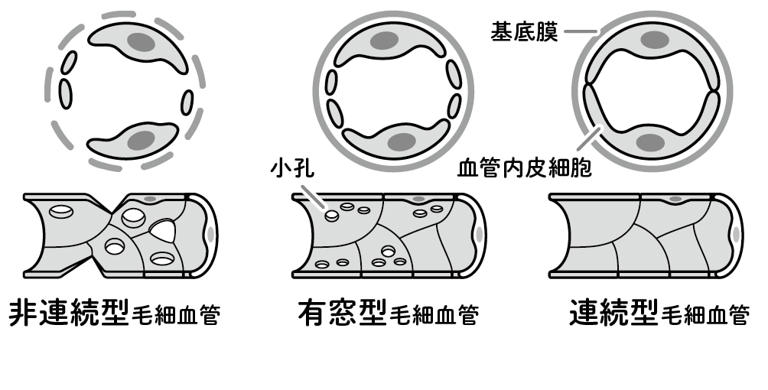 基底膜

血管内皮細胞

小孔

非連続型毛細血管

有窓型毛細血管

連続型毛細血管