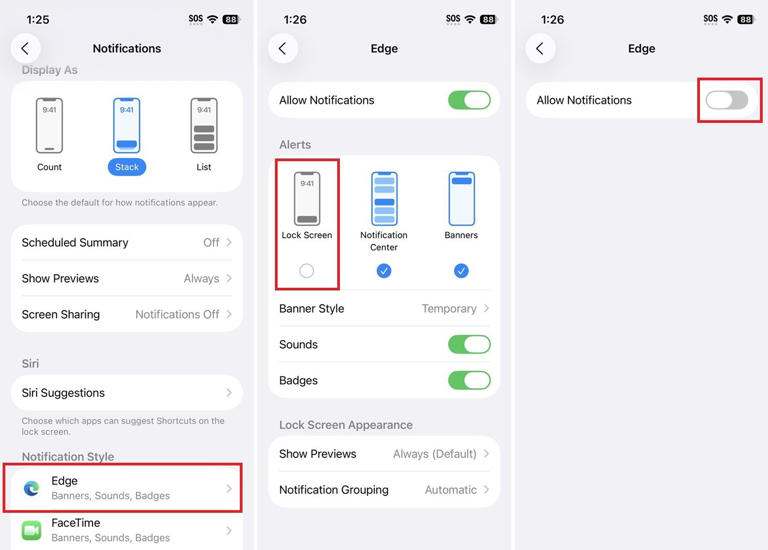 1:25 SOS 88

Notifications

Display As

9:41
Count

9:41
Stack

9:41
List

Choose the default for how notifications appear.

Scheduled Summary Off

Show Previews Always

Screen Sharing Notifications Off

Siri

Siri Suggestions

Choose which apps can suggest Shortcuts on the lock screen.

Notification Style

Edge
Banners, Sounds, Badges

FaceTime
Banners, Sounds, Badges

1:26 SOS 88

Edge

Allow Notifications

Alerts

9:41
Lock Screen

Notification Center

Banners

Banner Style Temporary

Sounds

Badges

Lock Screen Appearance

Show Previews Always (Default)

Notification Grouping Automatic

1:26 SOS 88

Edge

Allow Notifications