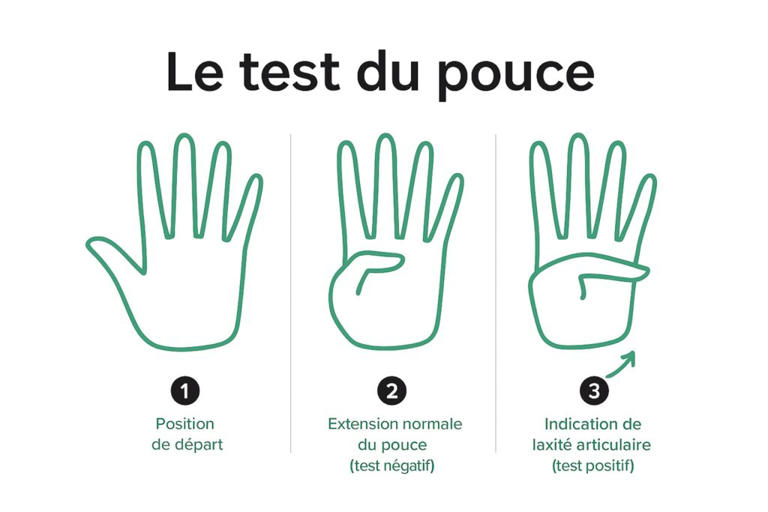 Le test du pouce

1
Position de départ

2
Extension normale du pouce
(test négatif)

3
Indication de laxité articulaire
(test positif)