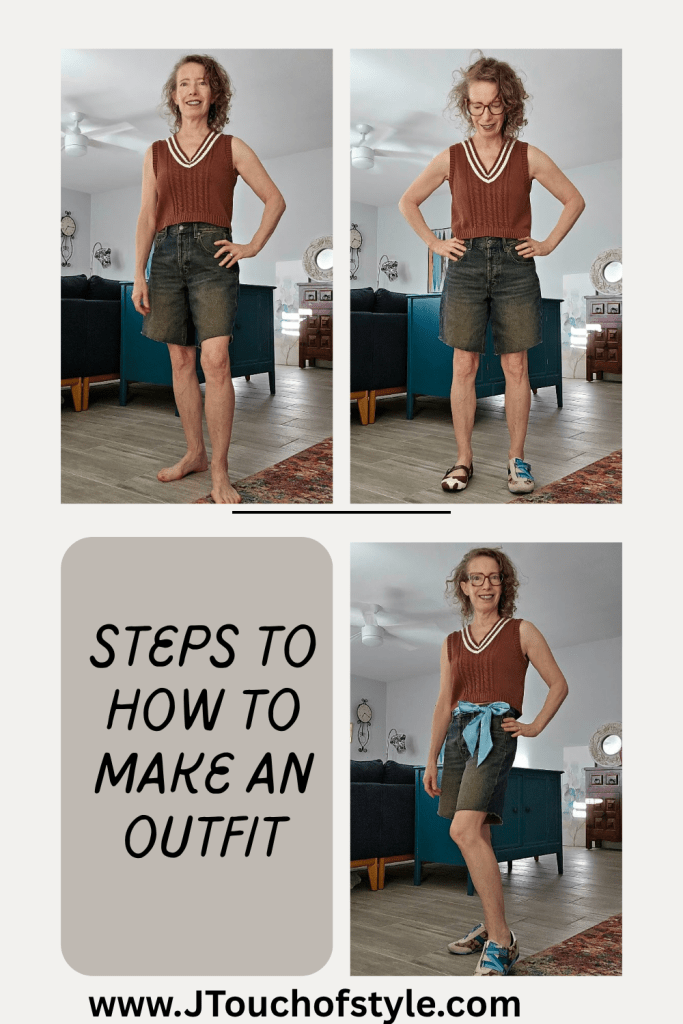 STEPS TO HOW TO MAKE AN OUTFIT

www.JTouchofstyle.com