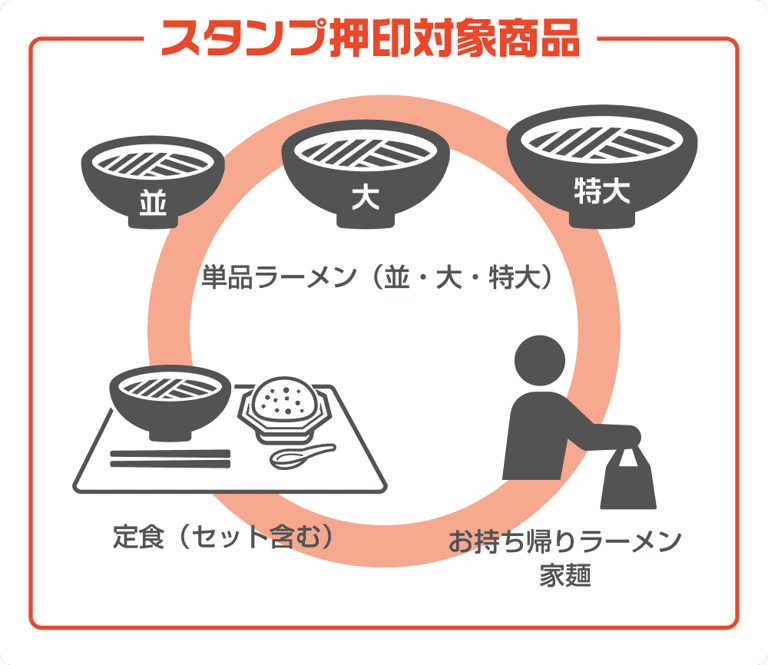 スタンプ押印対象商品

並
大
特大

単品ラーメン（並・大・特大）

定食（セット含む）

お持ち帰りラーメン
家麺