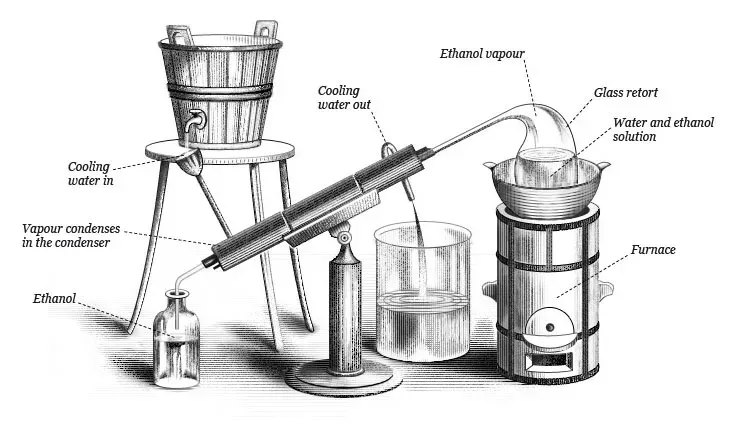 Ethanol vapour

Cooling water out

Glass retort

Water and ethanol solution

Cooling water in

Vapour condenses in the condenser

Furnace

Ethanol