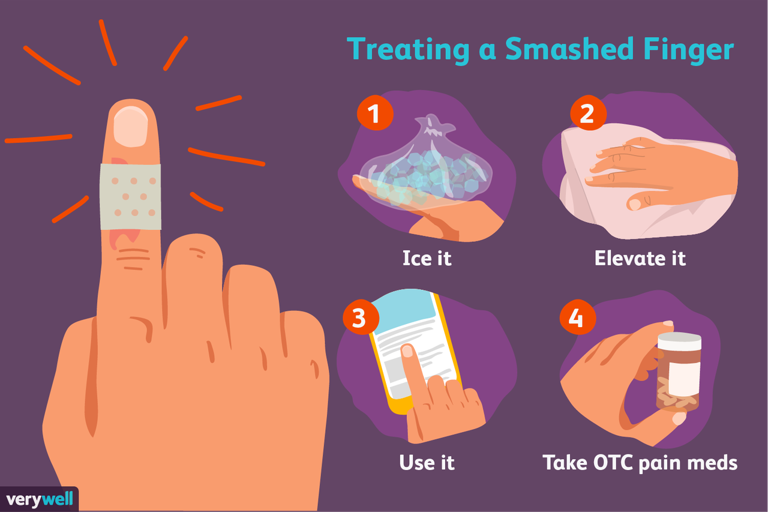 Treating a Smashed Finger

1
Ice it

2
Elevate it

3
Use it

4
Take OTC pain meds

verywell