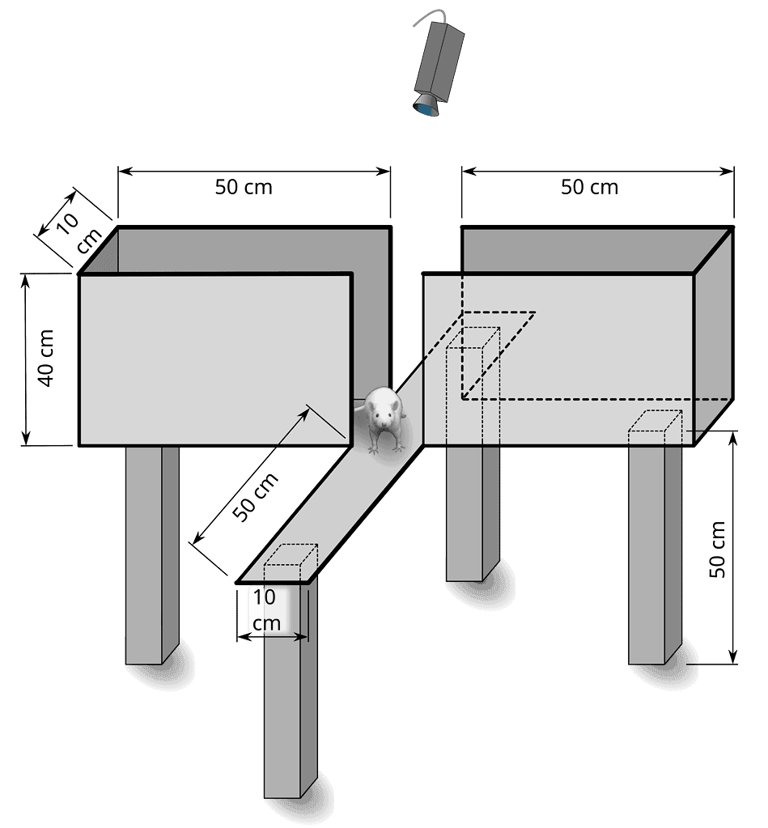 50 cm

50 cm

10 cm

40 cm

50 cm

10 cm

50 cm