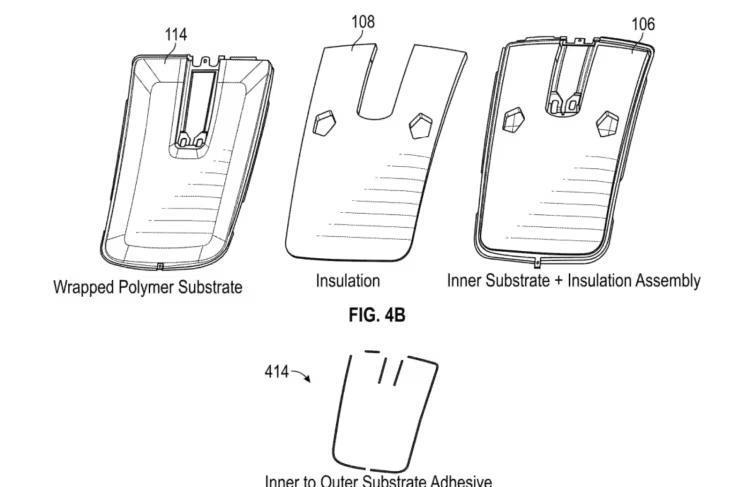 114

108

106

Wrapped Polymer Substrate

Insulation

Inner Substrate + Insulation Assembly

FIG. 4B

414

Inner to Outer Substrate Adhesive