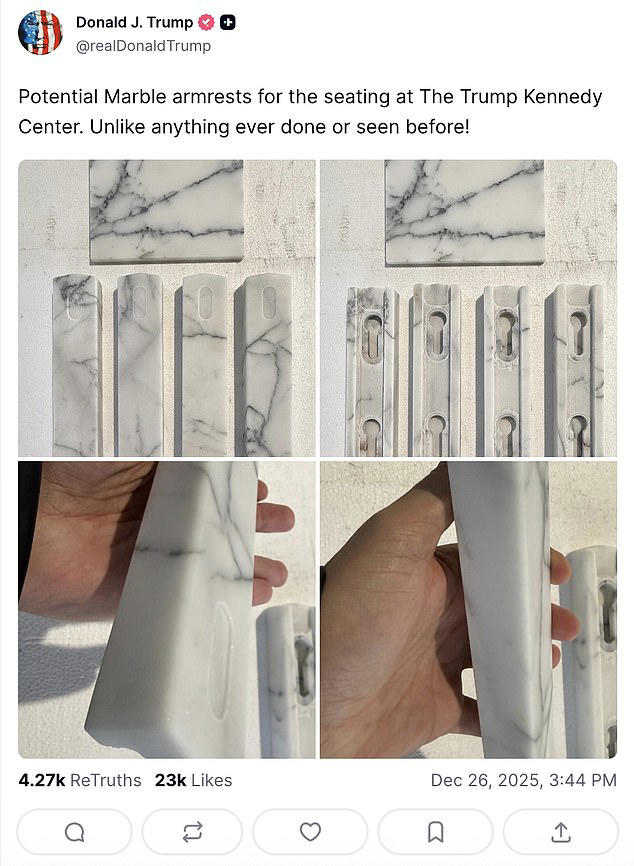 Donald J. Trump
@realDonaldTrump

Potential Marble armrests for the seating at The Trump Kennedy Center. Unlike anything ever done or seen before!

4.27k ReTruths 23k Likes

Dec 26, 2025, 3:44 PM