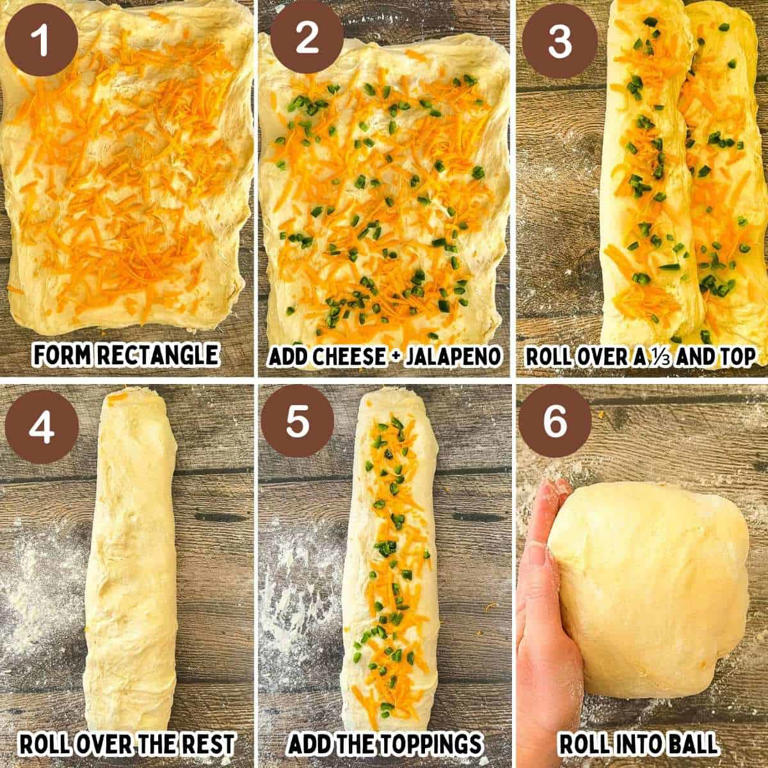 1
FORM RECTANGLE

2
ADD CHEESE + JALAPENO

3
ROLL OVER A ⅓ AND TOP

4
ROLL OVER THE REST

5
ADD THE TOPPINGS

6
ROLL INTO BALL