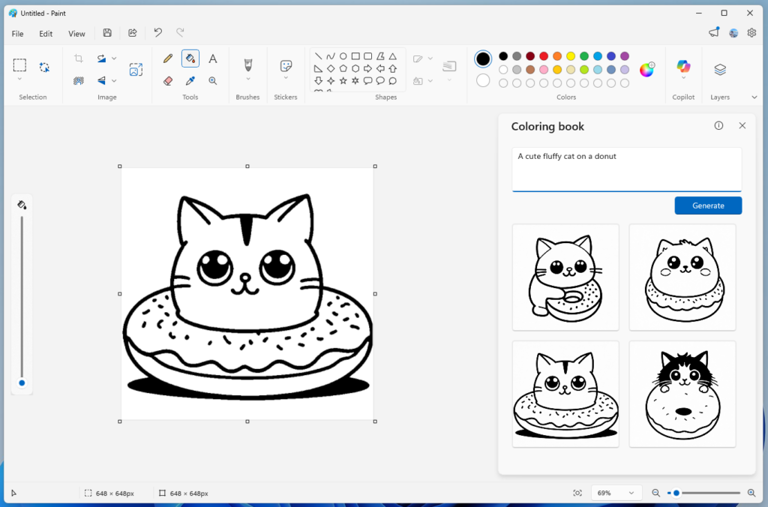 Untitled - Paint

File Edit View

Selection Image Tools Brushes Stickers Shapes Colors Copilot Layers

Coloring book

A cute fluffy cat on a donut

Generate

648 × 648px 648 × 648px 69%