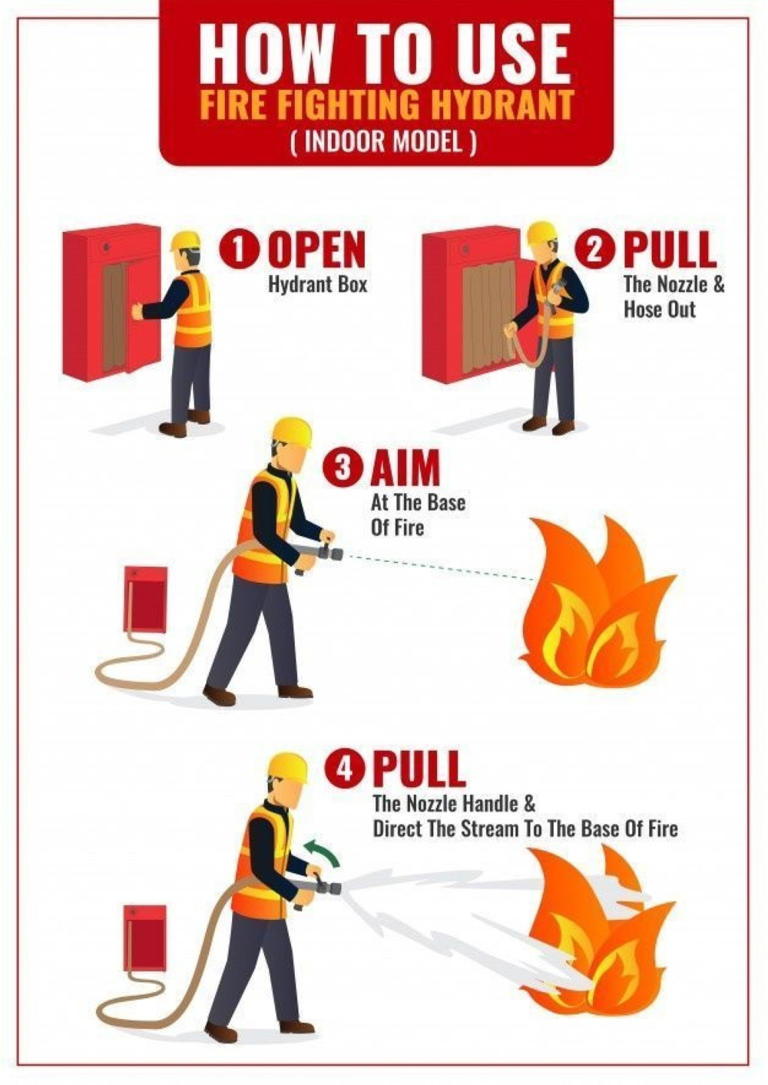 HOW TO USE
FIRE FIGHTING HYDRANT
( INDOOR MODEL )

1 OPEN
Hydrant Box

2 PULL
The Nozzle & Hose Out

3 AIM
At The Base Of Fire

4 PULL
The Nozzle Handle & Direct The Stream To The Base Of Fire