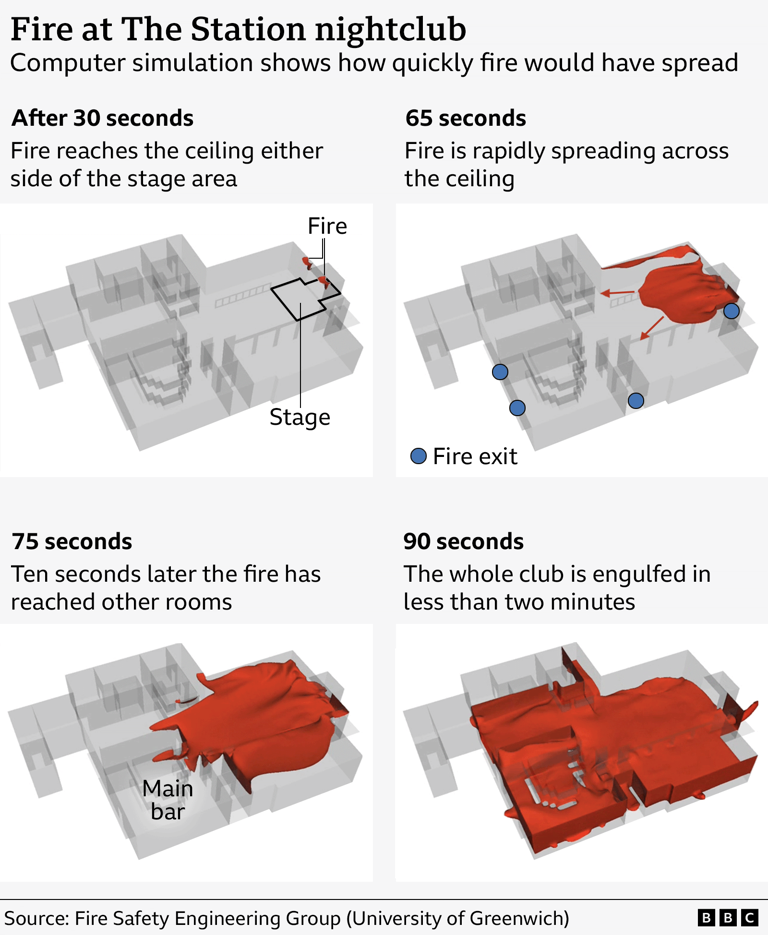 Fire at The Station nightclub

Computer simulation shows how quickly fire would have spread

After 30 seconds

Fire reaches the ceiling either side of the stage area

Fire

Stage

65 seconds

Fire is rapidly spreading across the ceiling

Fire exit

75 seconds

Ten seconds later the fire has reached other rooms

Main bar

90 seconds

The whole club is engulfed in less than two minutes

Source: Fire Safety Engineering Group (University of Greenwich)

BBC