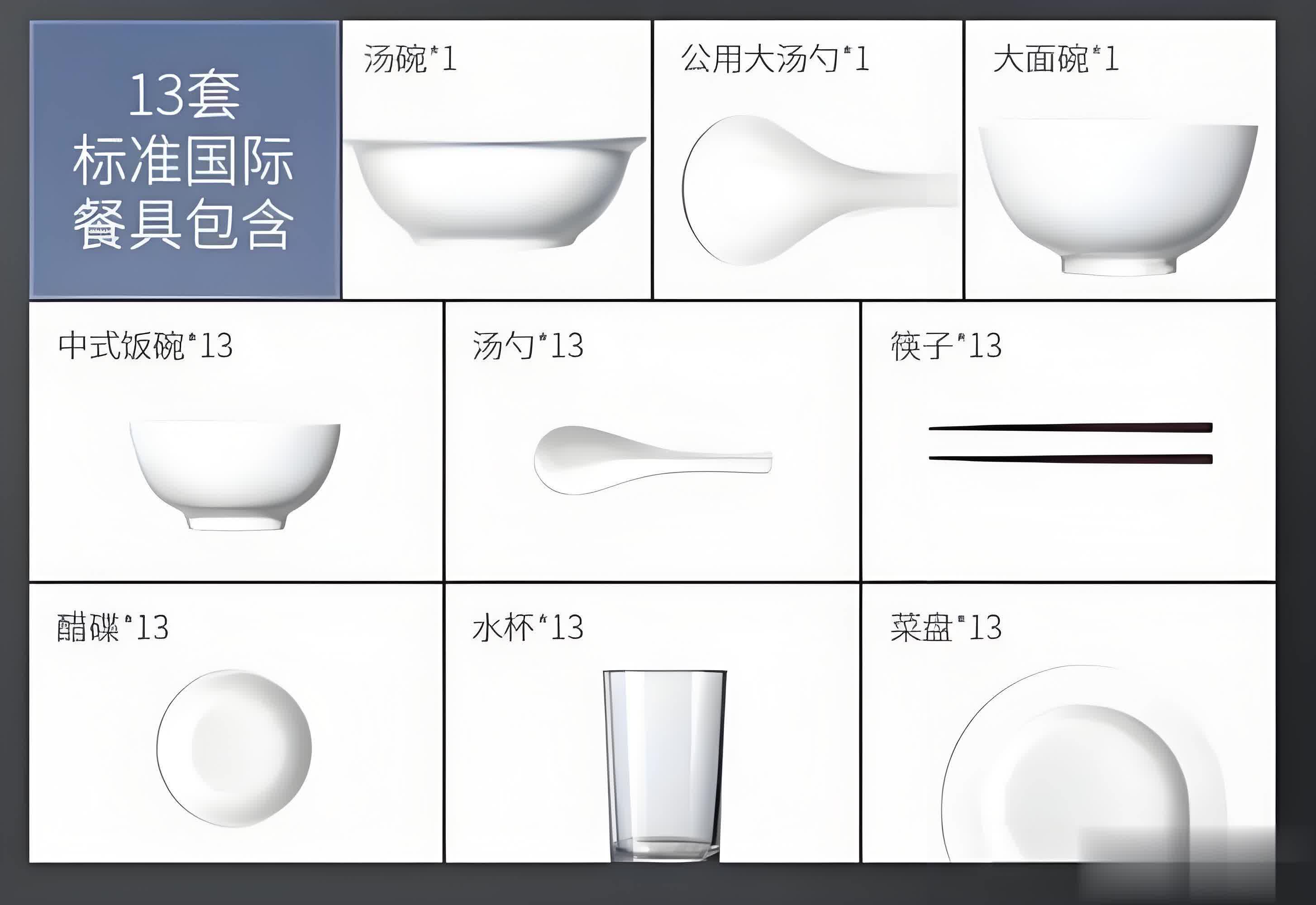 13套
标准国际
餐具包含

汤碗*1

公用大汤勺*1

大面碗*1

中式饭碗*13

汤勺*13

筷子*13

醋碟*13

水杯*13

菜盘*13