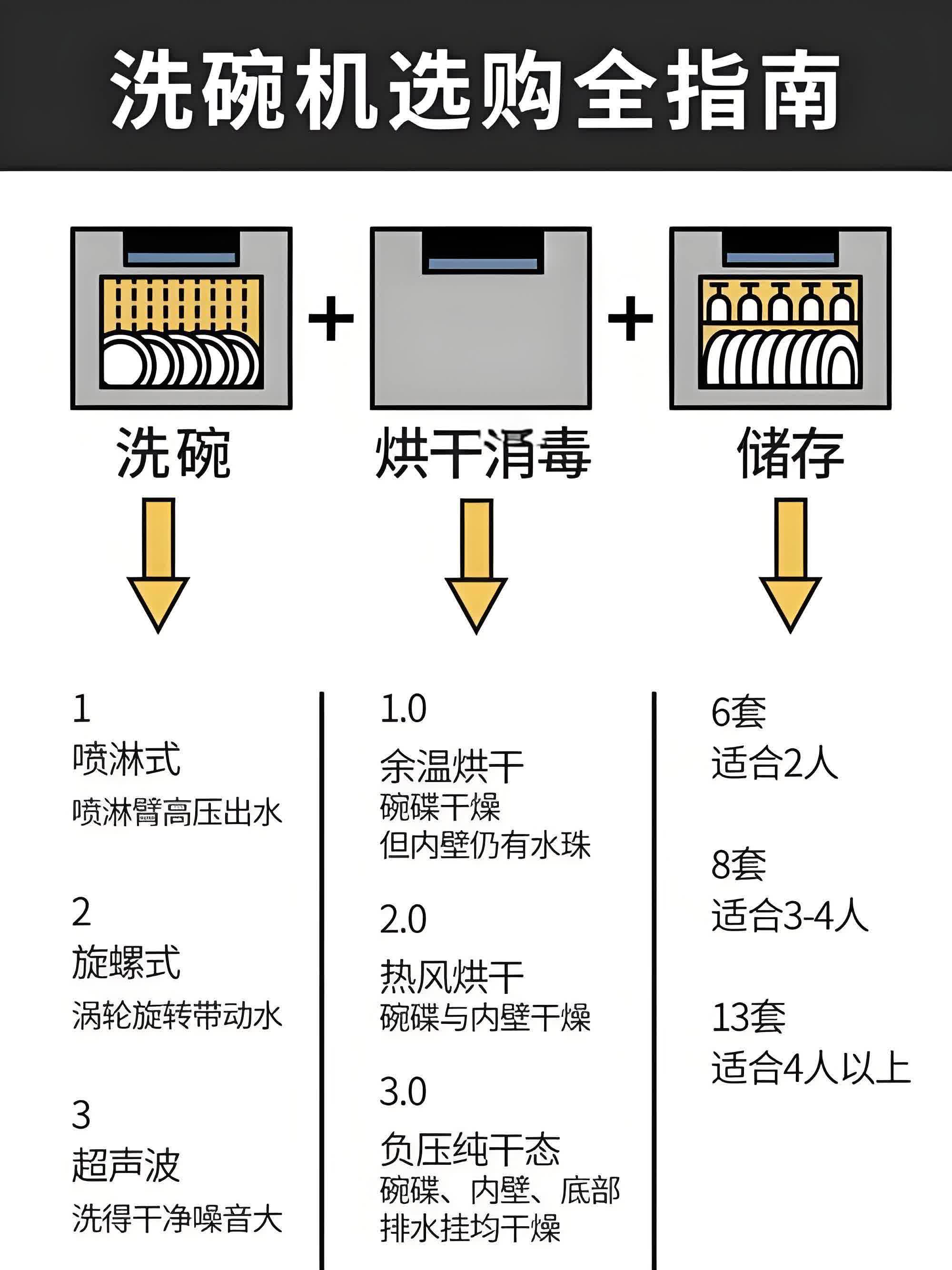 洗碗机选购全指南

洗碗 + 烘干消毒 + 储存

1
喷淋式
喷淋臂高压出水

2
旋螺式
涡轮旋转带动水

3
超声波
洗得干净噪音大

1.0
余温烘干
碗碟干燥
但内壁仍有水珠

2.0
热风烘干
碗碟与内壁干燥

3.0
负压纯干态
碗碟、内壁、底部
排水挂均干燥

6套
适合2人

8套
适合3-4人

13套
适合4人以上