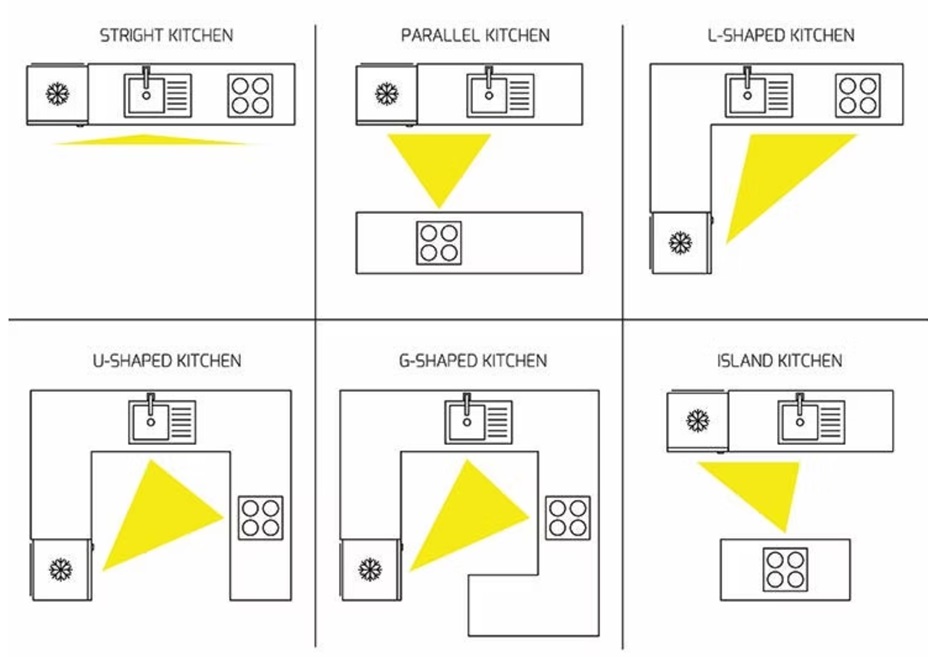 STRIGHT KITCHEN

PARALLEL KITCHEN

L-SHAPED KITCHEN

U-SHAPED KITCHEN

G-SHAPED KITCHEN

ISLAND KITCHEN