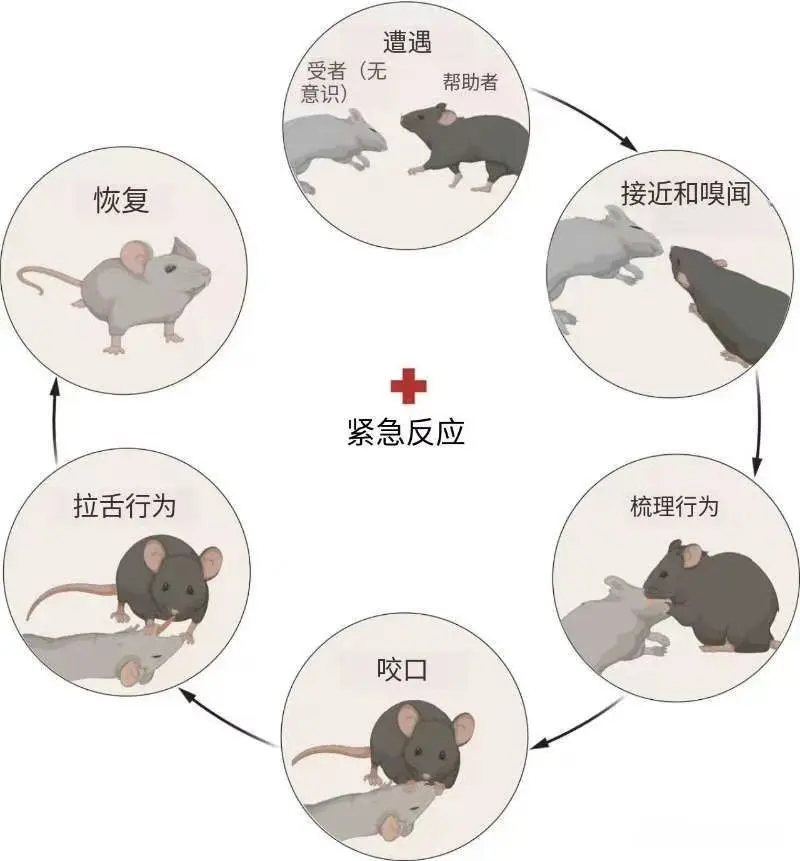 遭遇
受者（无意识）
帮助者

接近和嗅闻

梳理行为

咬口

拉舌行为

恢复

紧急反应