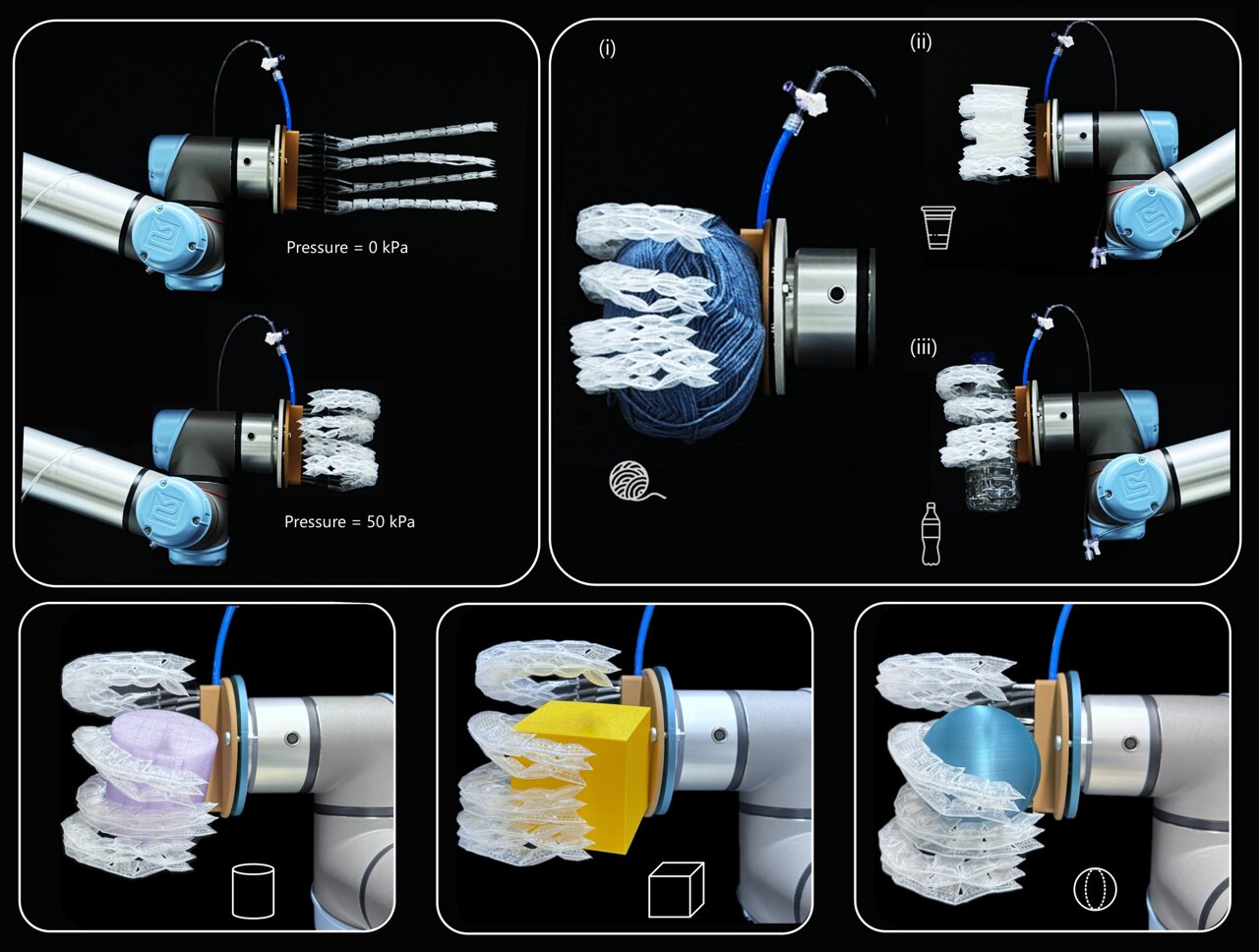 Pressure = 0 kPa

Pressure = 50 kPa

(i)

(ii)

(iii)