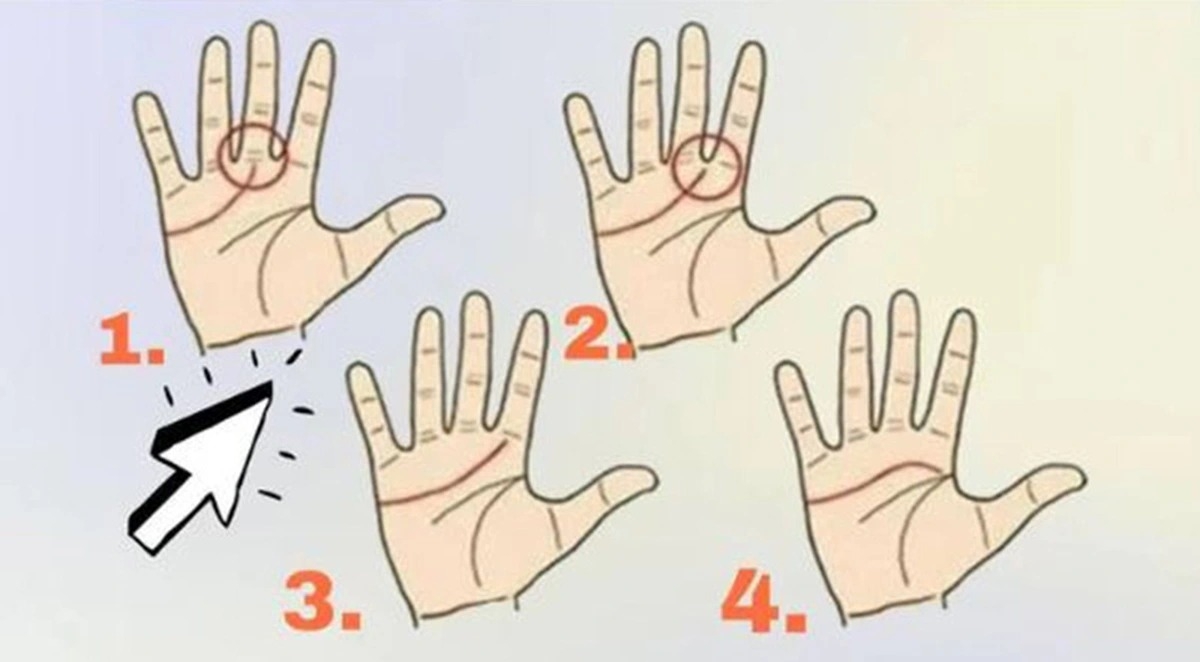 1.

2.

3.

4.