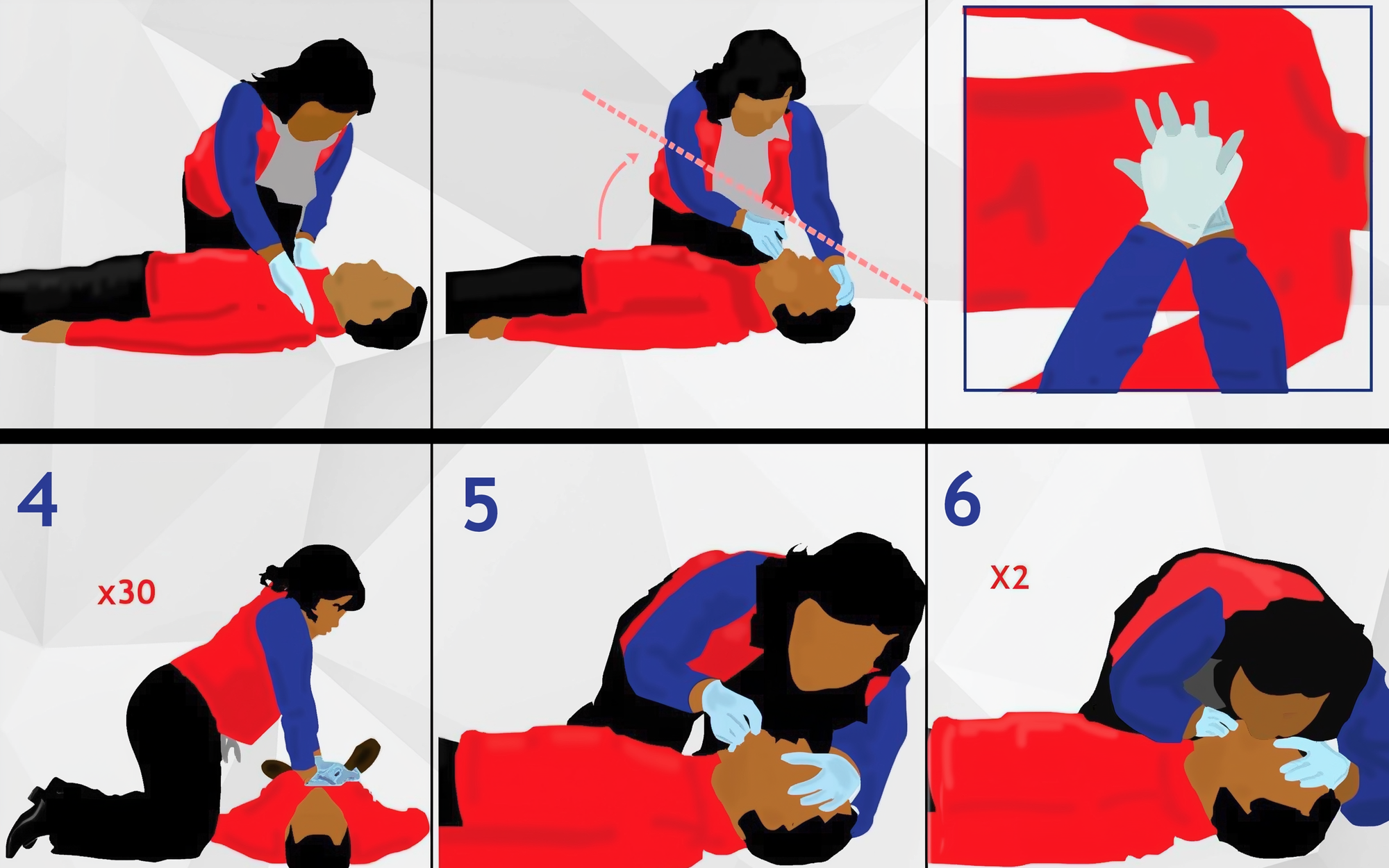 4

x30

5

6

X2