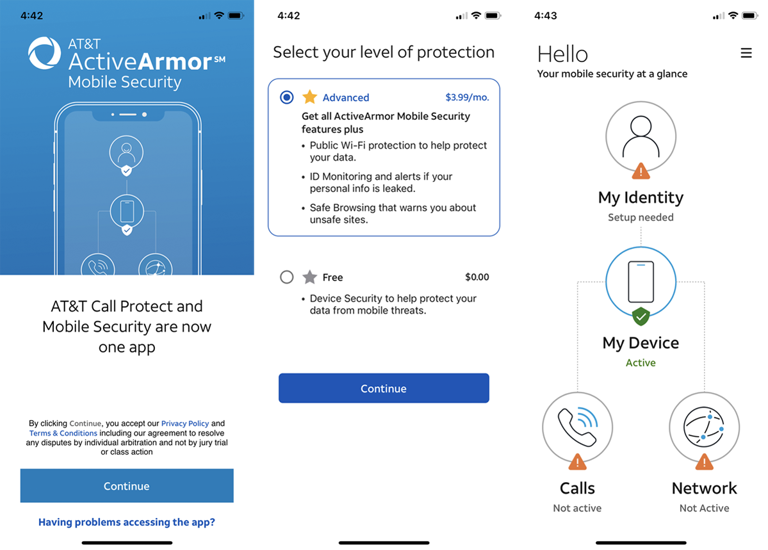 4:42

AT&T ActiveArmor℠ Mobile Security

AT&T Call Protect and Mobile Security are now one app

By clicking Continue, you accept our Privacy Policy and Terms & Conditions including our agreement to resolve any disputes by individual arbitration and not by jury trial or class action

Continue

Having problems accessing the app?

4:42

Select your level of protection

Advanced $3.99/mo.

Get all ActiveArmor Mobile Security features plus

• Public Wi-Fi protection to help protect your data.

• ID Monitoring and alerts if your personal info is leaked.

• Safe Browsing that warns you about unsafe sites.

Free $0.00

• Device Security to help protect your data from mobile threats.

Continue

4:43

Hello

Your mobile security at a glance

My Identity

Setup needed

My Device

Active

Calls

Not active

Network

Not Active