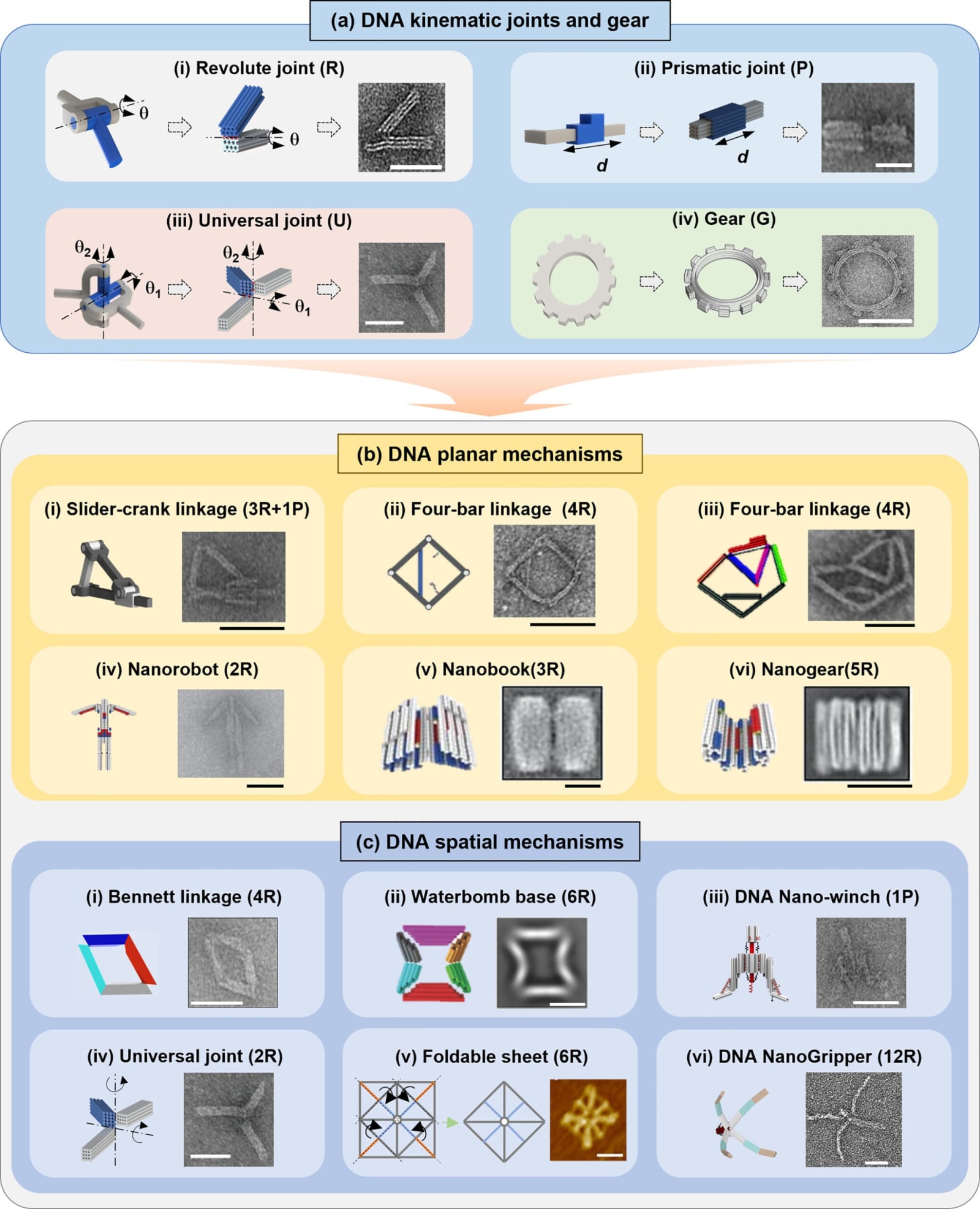 (a) DNA kinematic joints and gear

(i) Revolute joint (R)

$\theta$

$\theta$

(ii) Prismatic joint (P)

$d$

$d$

(iii) Universal joint (U)

$\theta_2$

$\theta_1$

$\theta_2$

$\theta_1$

(iv) Gear (G)

(b) DNA planar mechanisms

(i) Slider-crank linkage (3R+1P)

(ii) Four-bar linkage (4R)

(iii) Four-bar linkage (4R)

(iv) Nanorobot (2R)

(v) Nanobook(3R)

(vi) Nanogear(5R)

(c) DNA spatial mechanisms

(i) Bennett linkage (4R)

(ii) Waterbomb base (6R)

(iii) DNA Nano-winch (1P)

(iv) Universal joint (2R)

(v) Foldable sheet (6R)

(vi) DNA NanoGripper (12R)