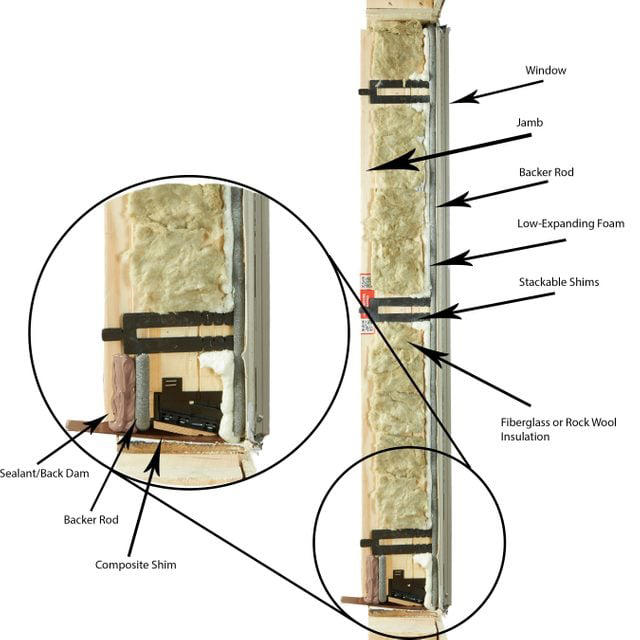 Window

Jamb

Backer Rod

Low-Expanding Foam

Stackable Shims

Fiberglass or Rock Wool Insulation

Sealant/Back Dam

Backer Rod

Composite Shim