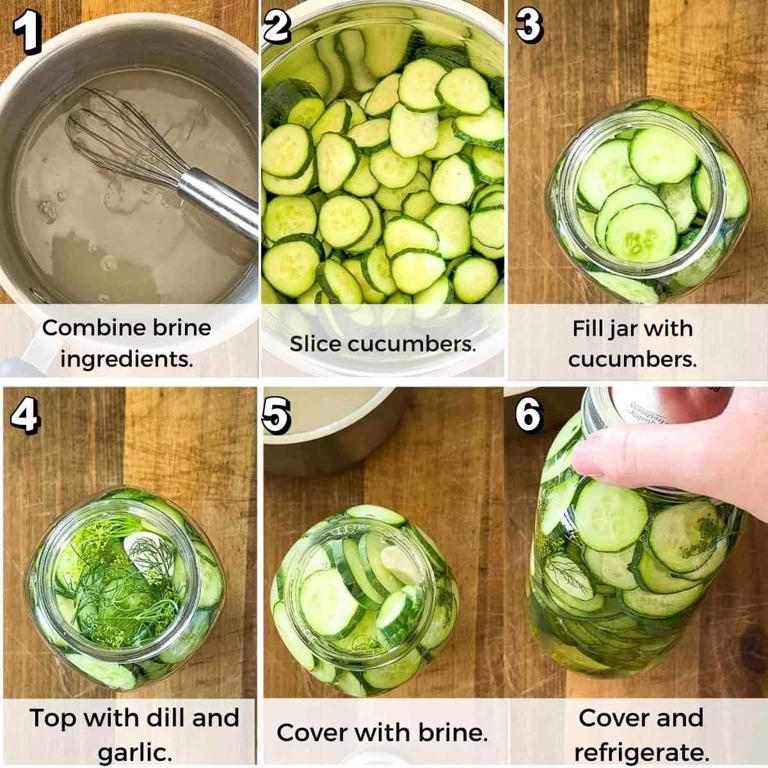 1
Combine brine ingredients.

2
Slice cucumbers.

3
Fill jar with cucumbers.

4
Top with dill and garlic.

5
Cover with brine.

6
Cover and refrigerate.