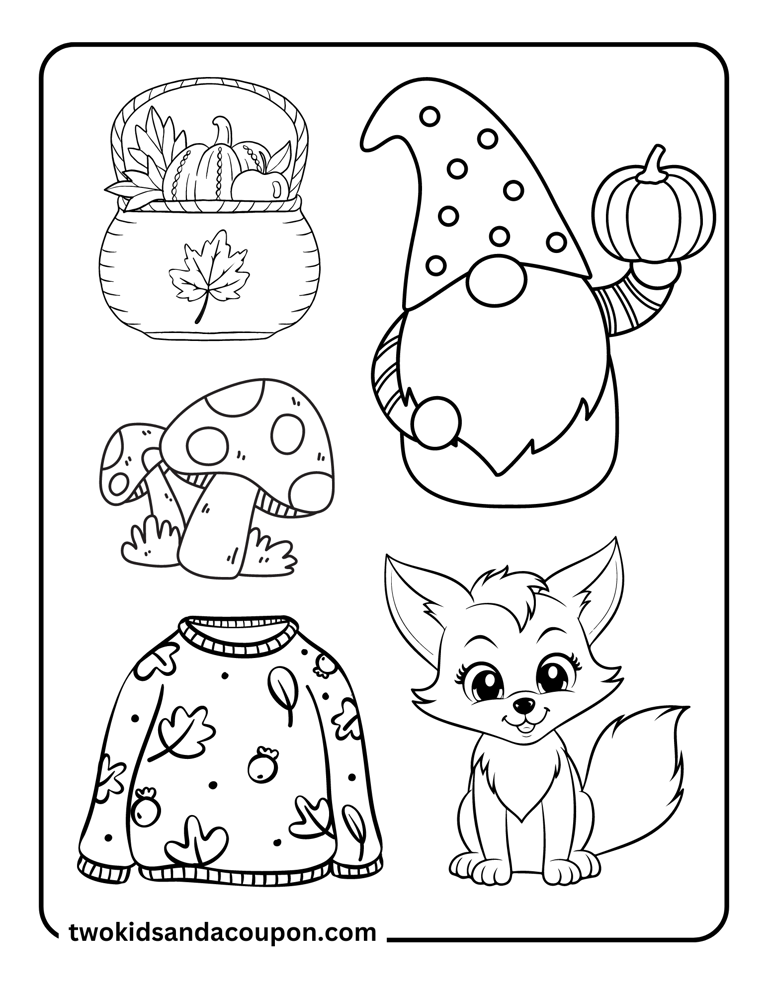 twokidsandacoupon.com